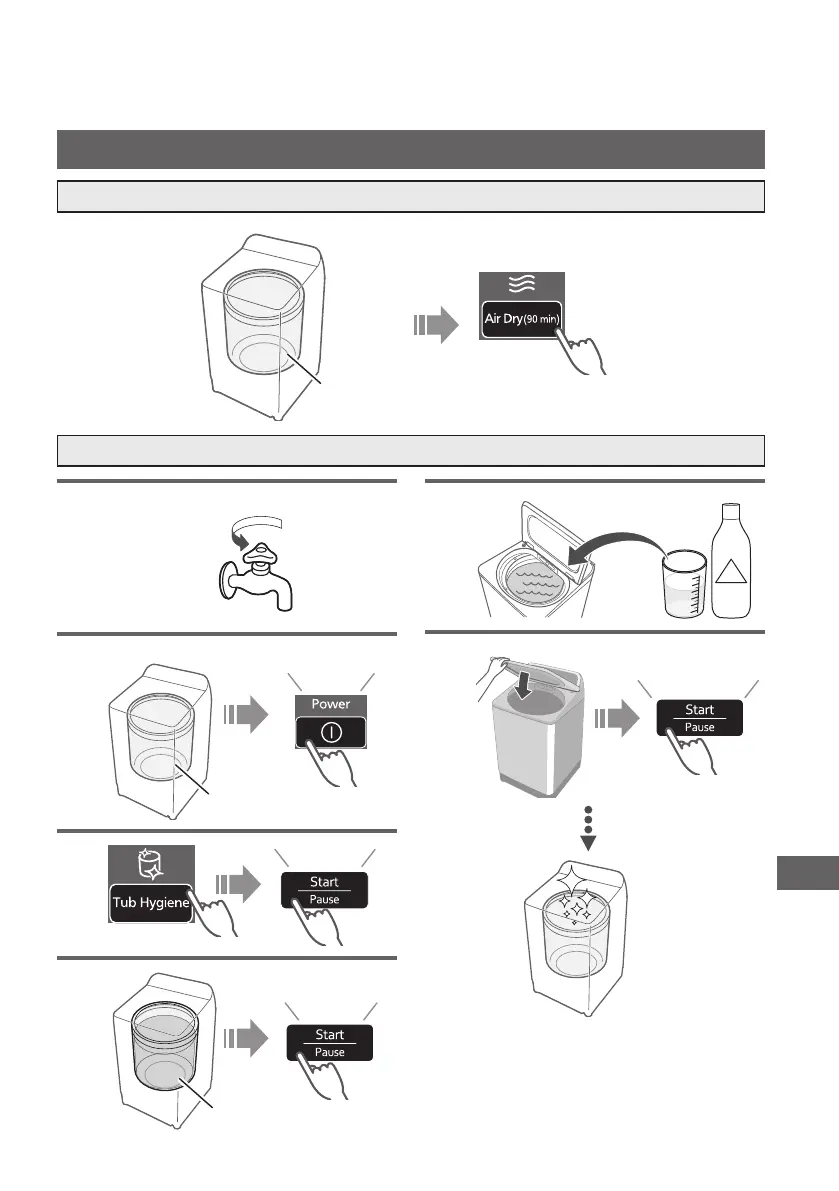 Air Dry(90 min)

Power

Tub Hygiene

Start
Pause

Start
Pause

Start
Pause