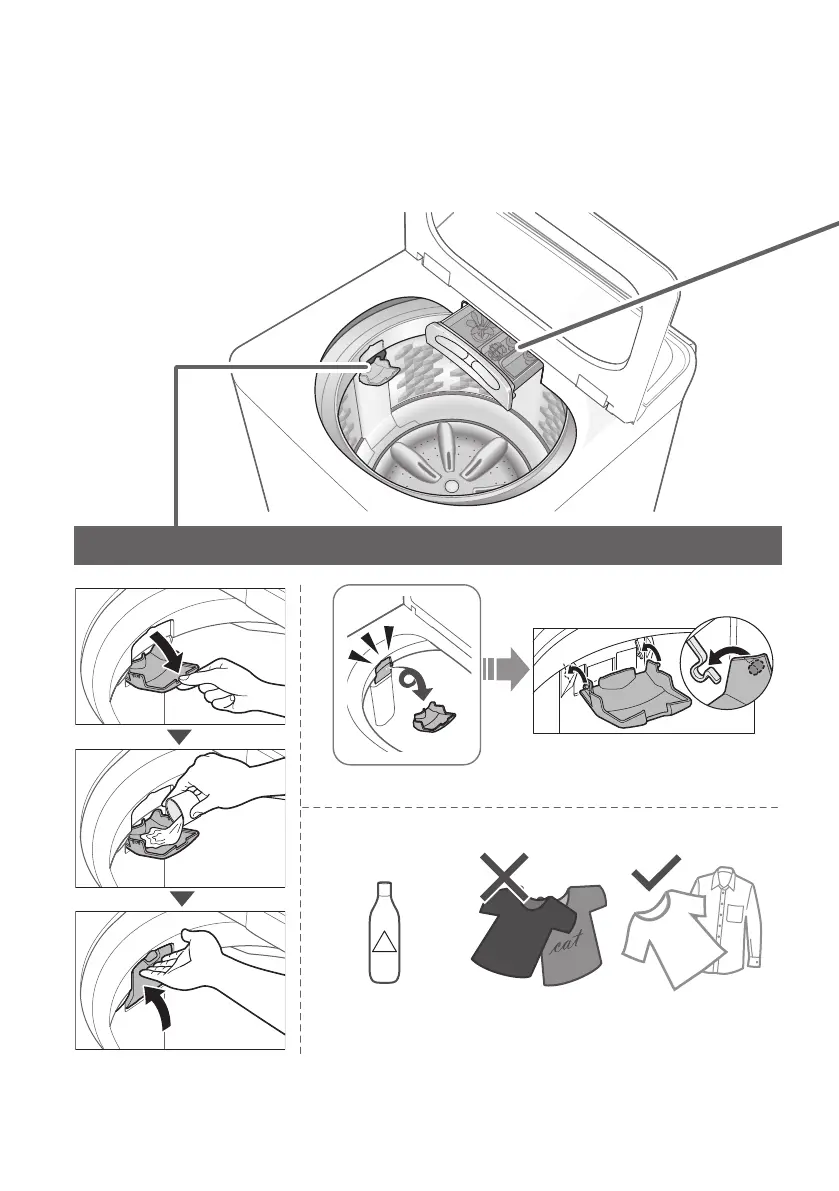 cat