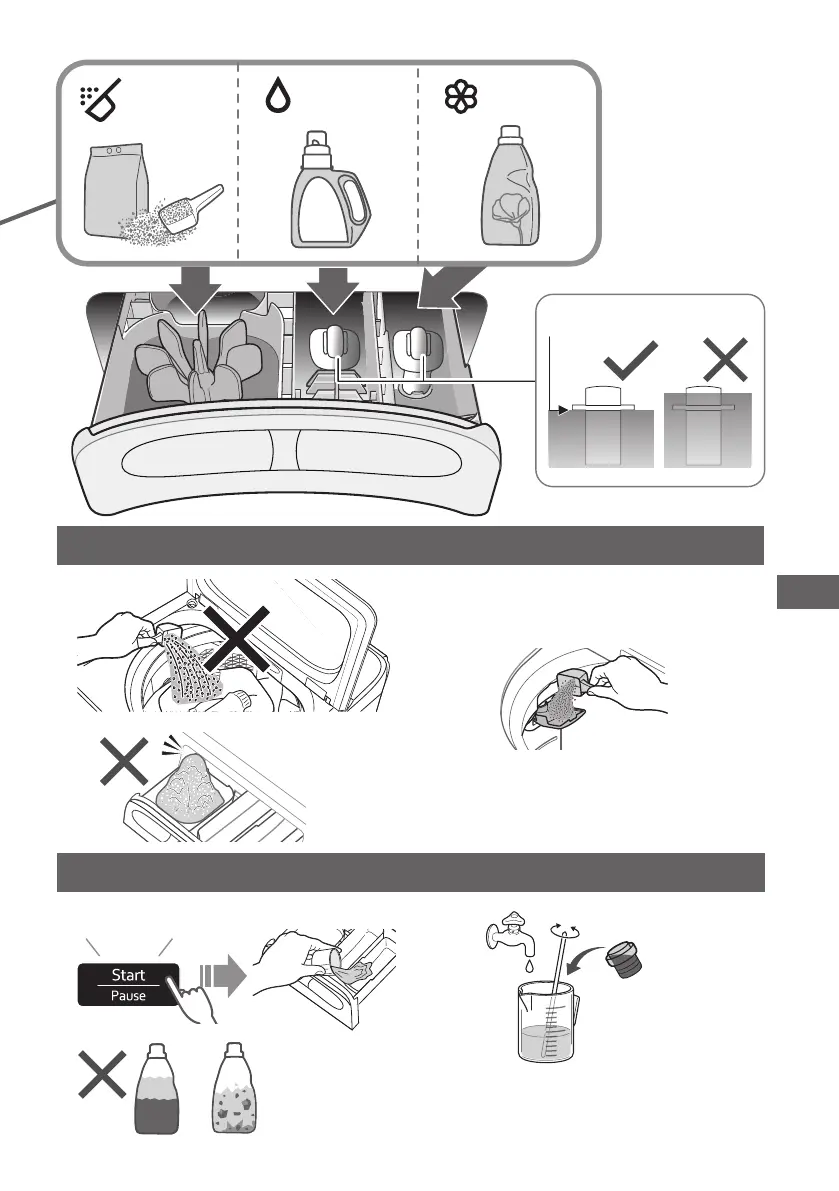 Start
Pause