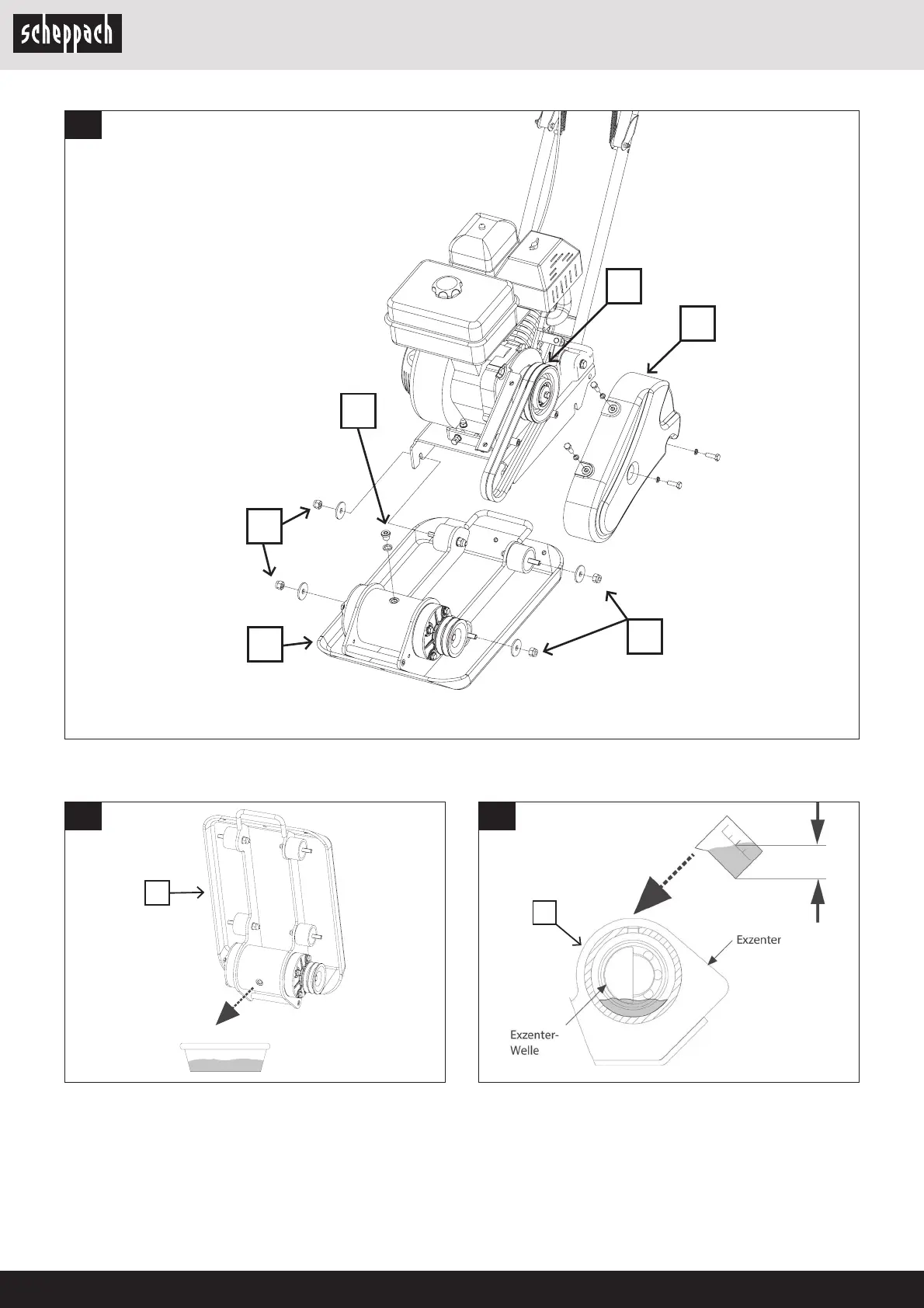 scheppach

Exzenter

Exzenter-Welle