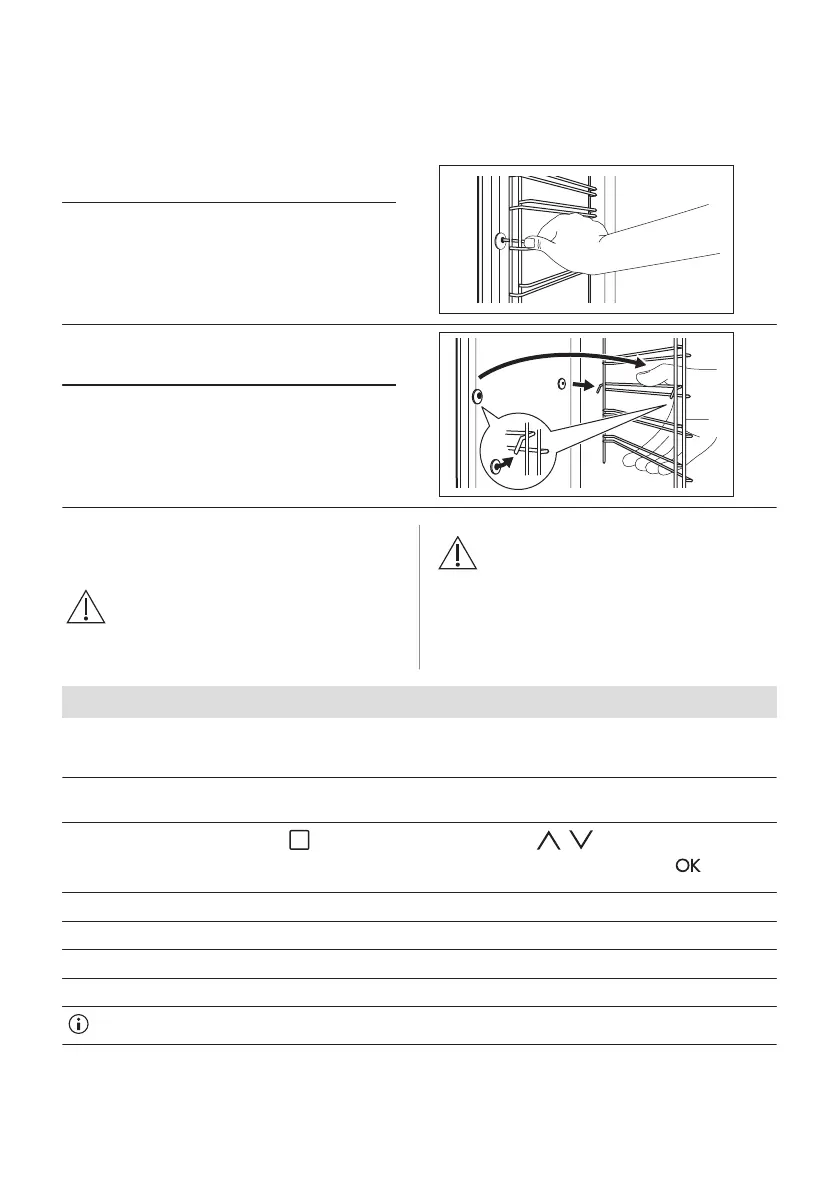 OK