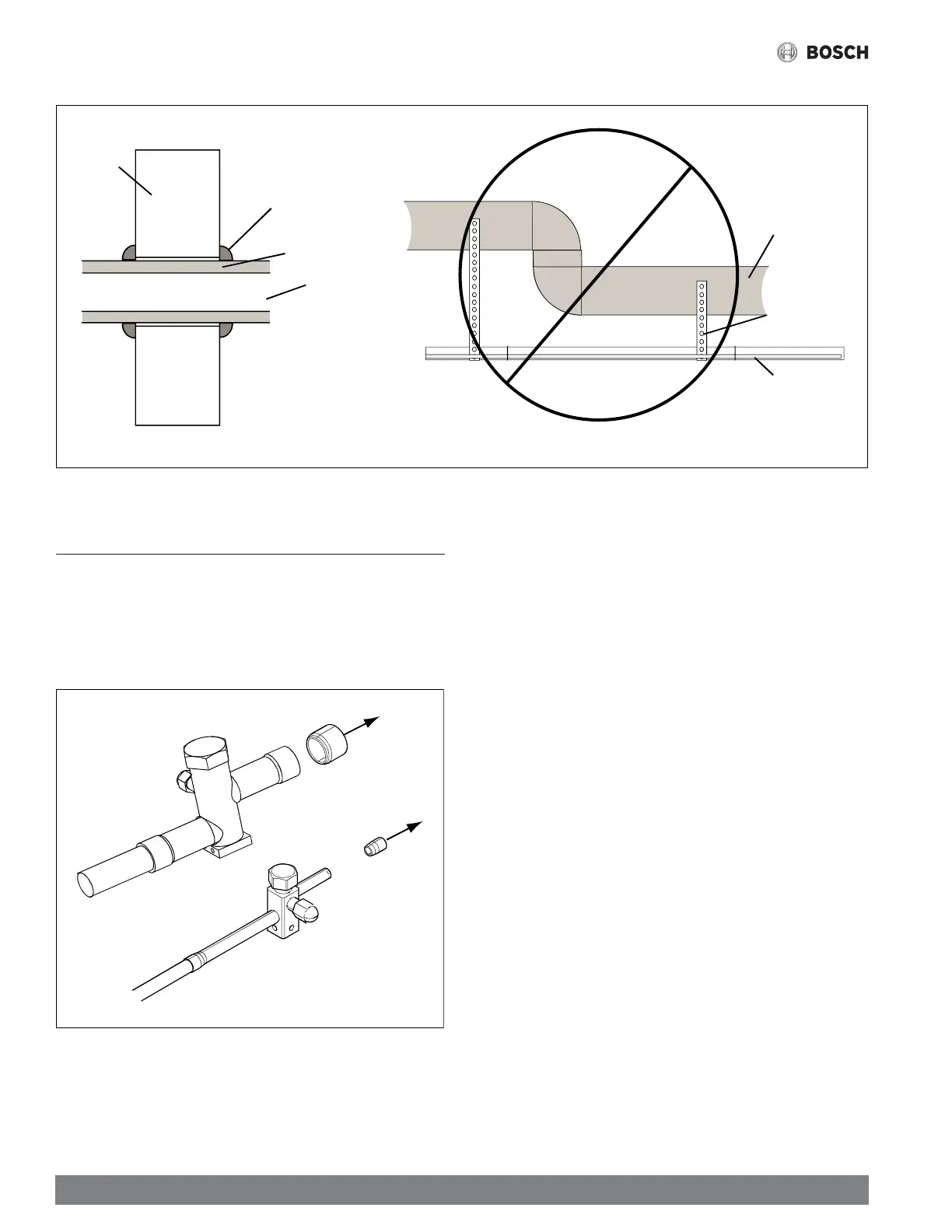 BOSCH