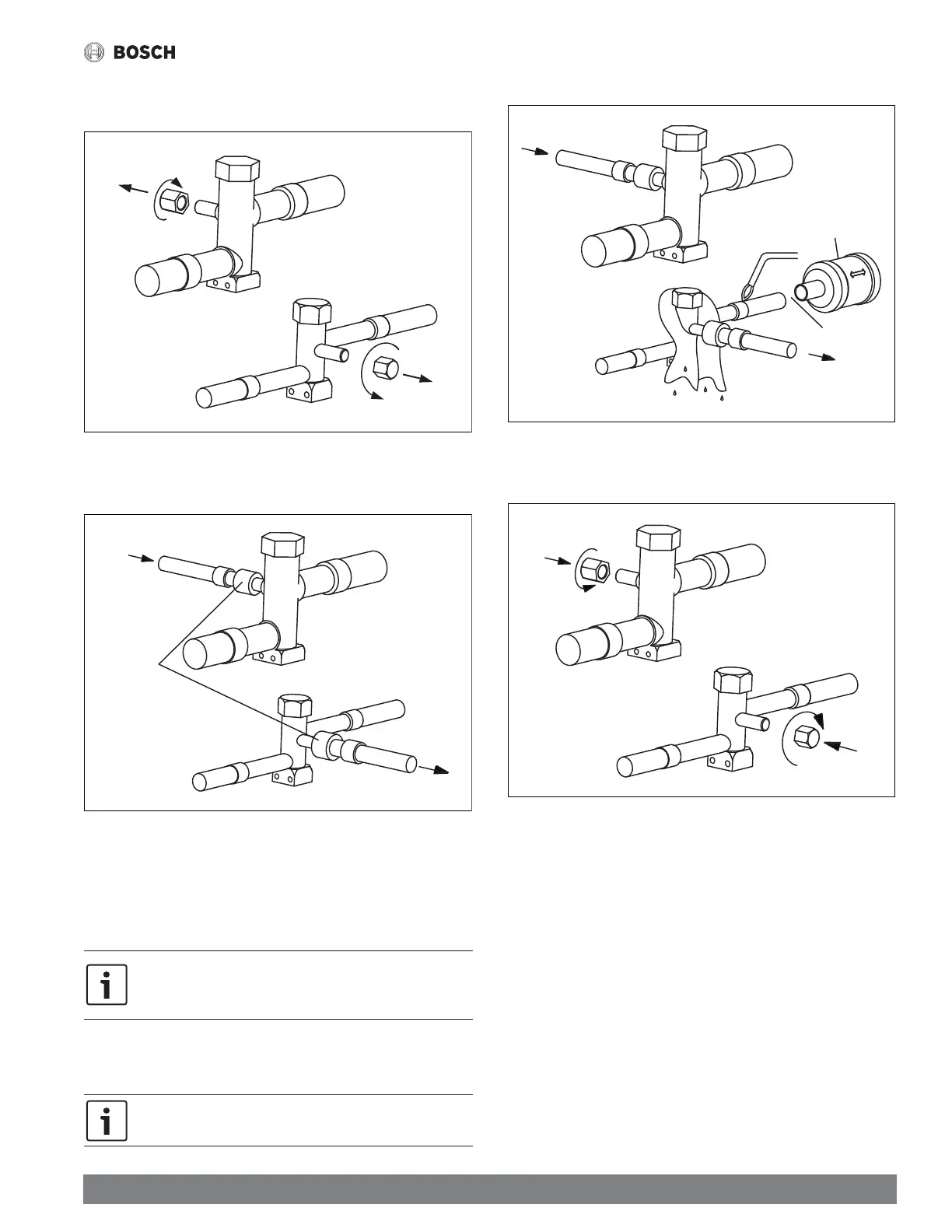 BOSCH