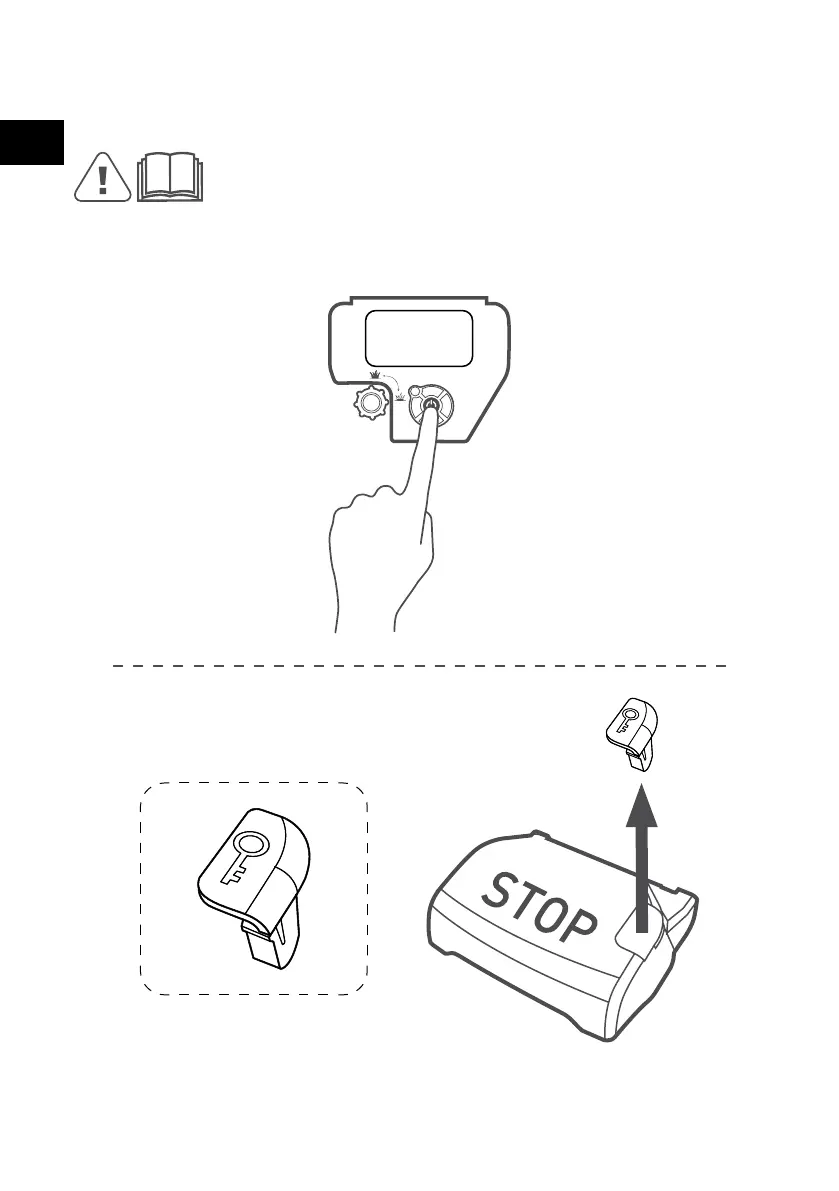 STOP