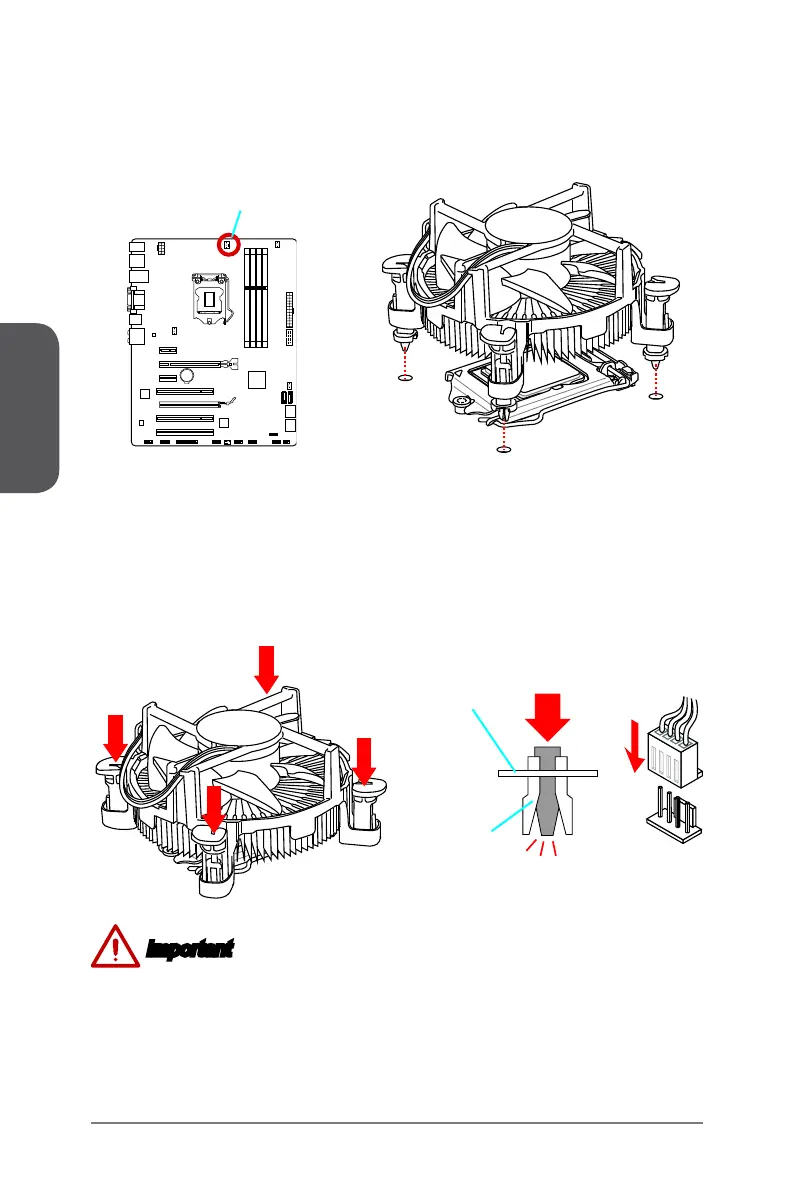 Important