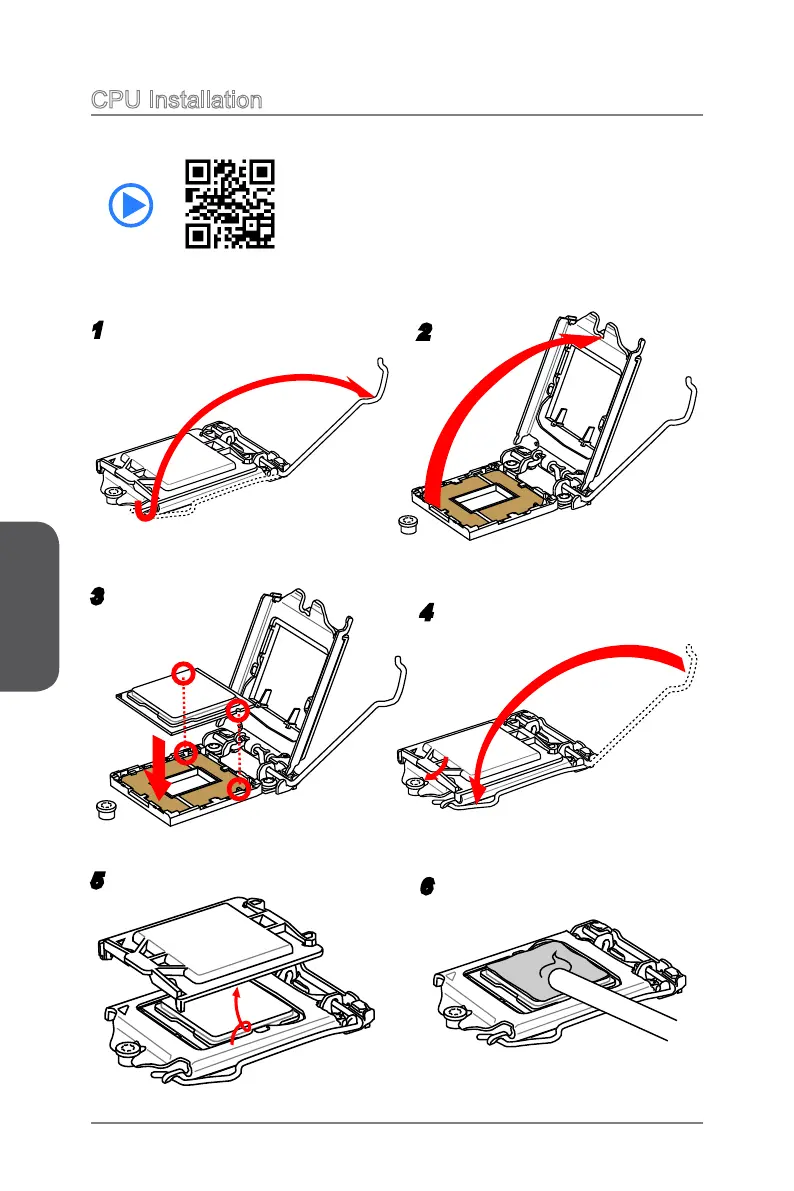 CPU Installation

1

2

3

4

5

6