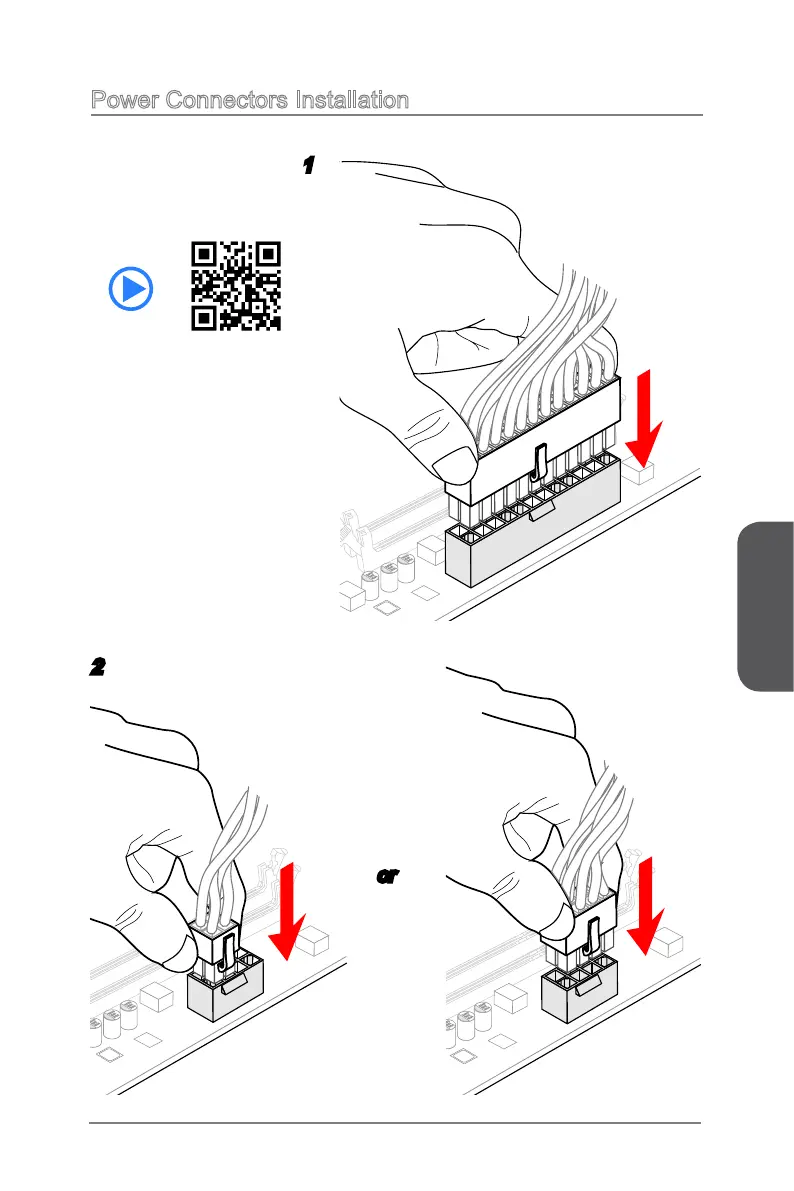 Power Connectors Installation

1

2

or