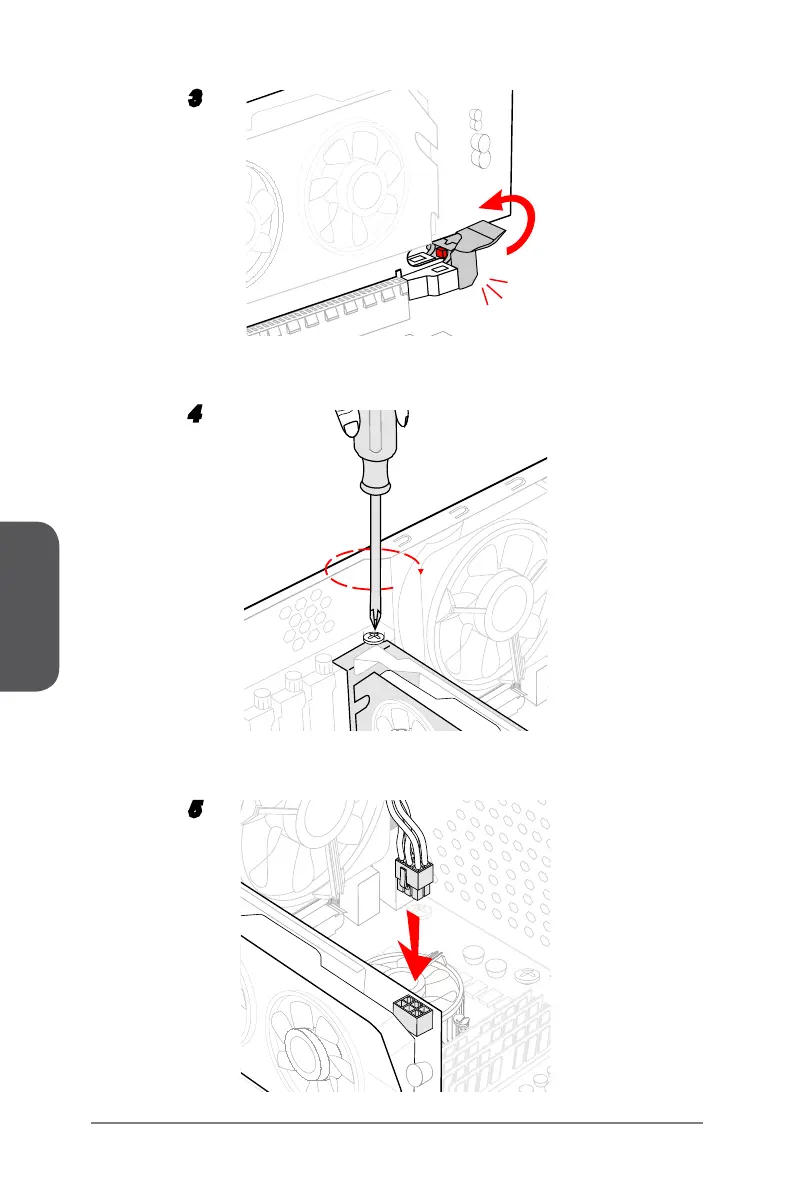 3

4

5