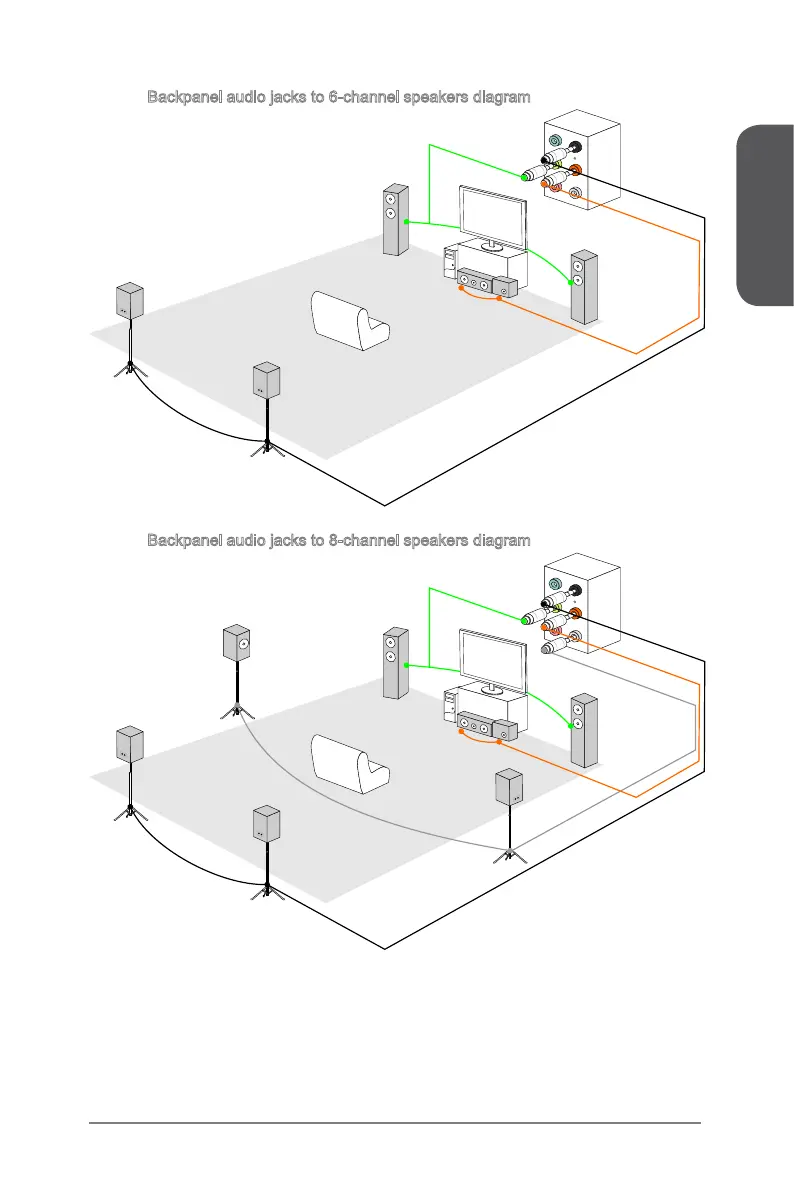 Backpanel audio jacks to 6-channel speakers diagram

Backpanel audio jacks to 8-channel speakers diagram