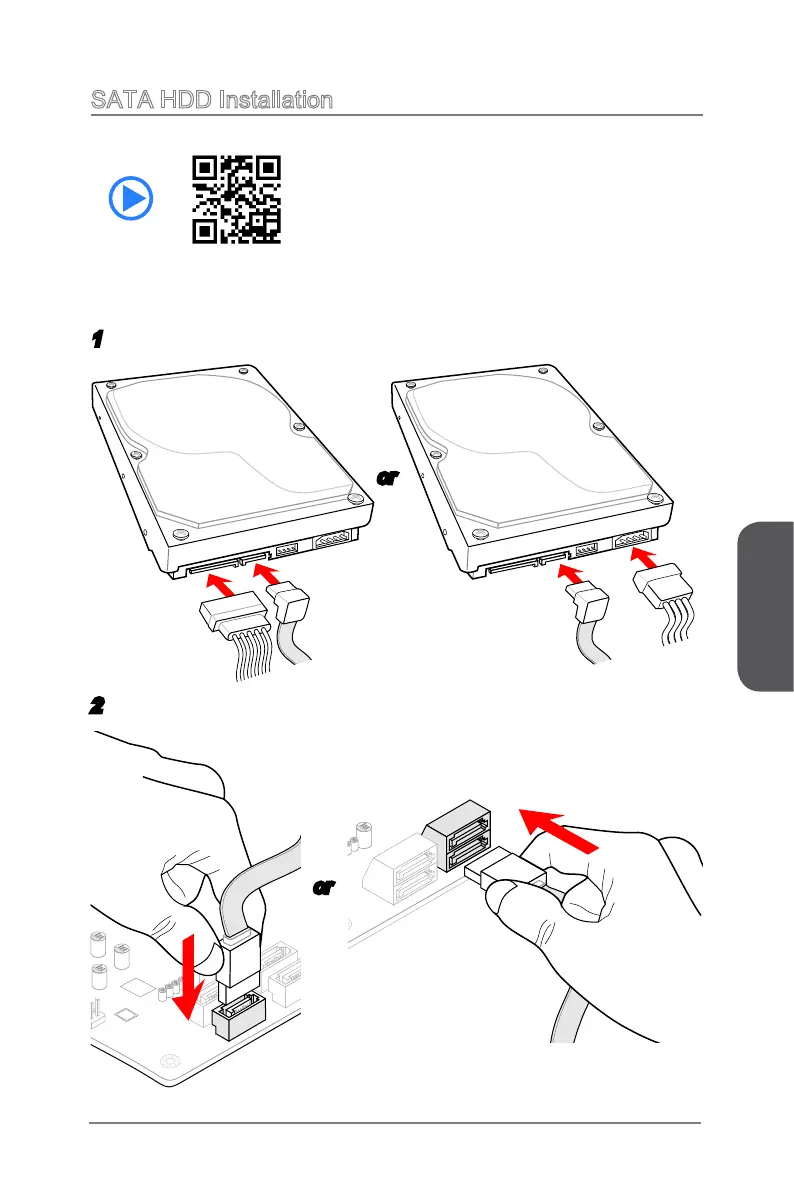 SATA HDD Installation

1

or

2

or