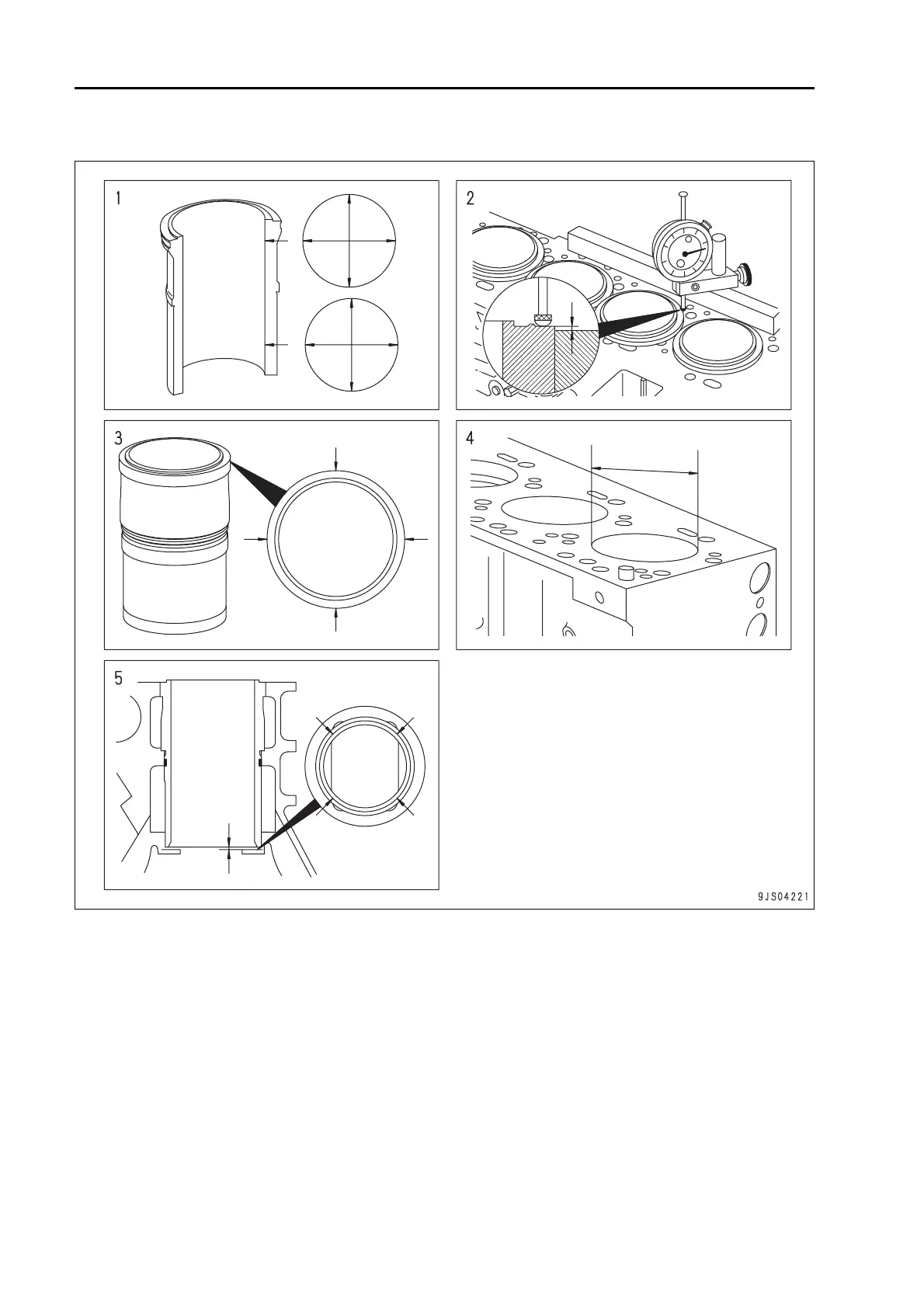 1

2

3

4

5

9JS04221