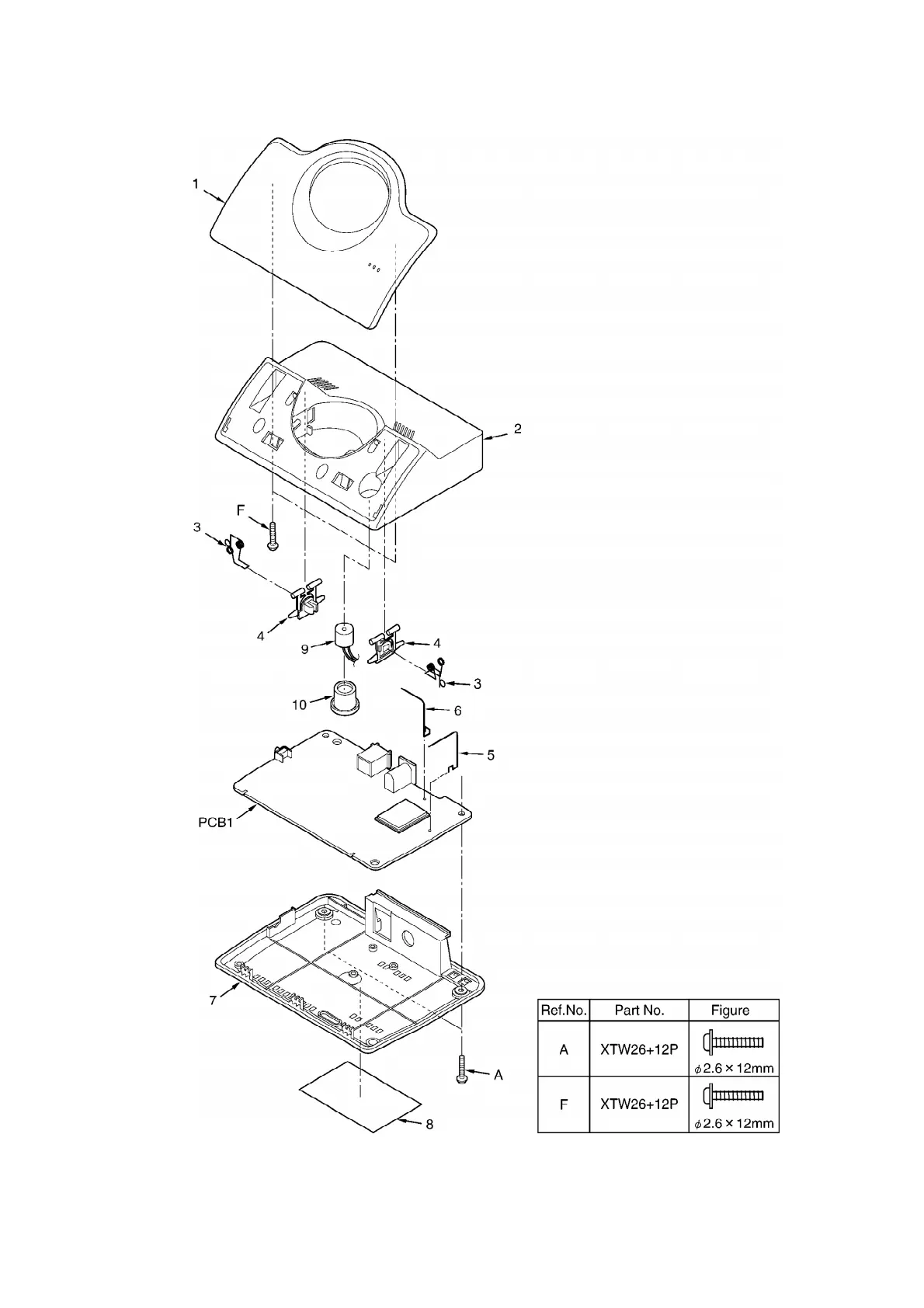 1

2

F

3

4

9

4

3

10

6

5

PCB1

7

A

8

| Ref.No. | Part No. | Figure |
|---|---|---|
| A | XTW26+12P | $\phi 2.6 \times 12$mm |
| F | XTW26+12P | $\phi 2.6 \times 12$mm |