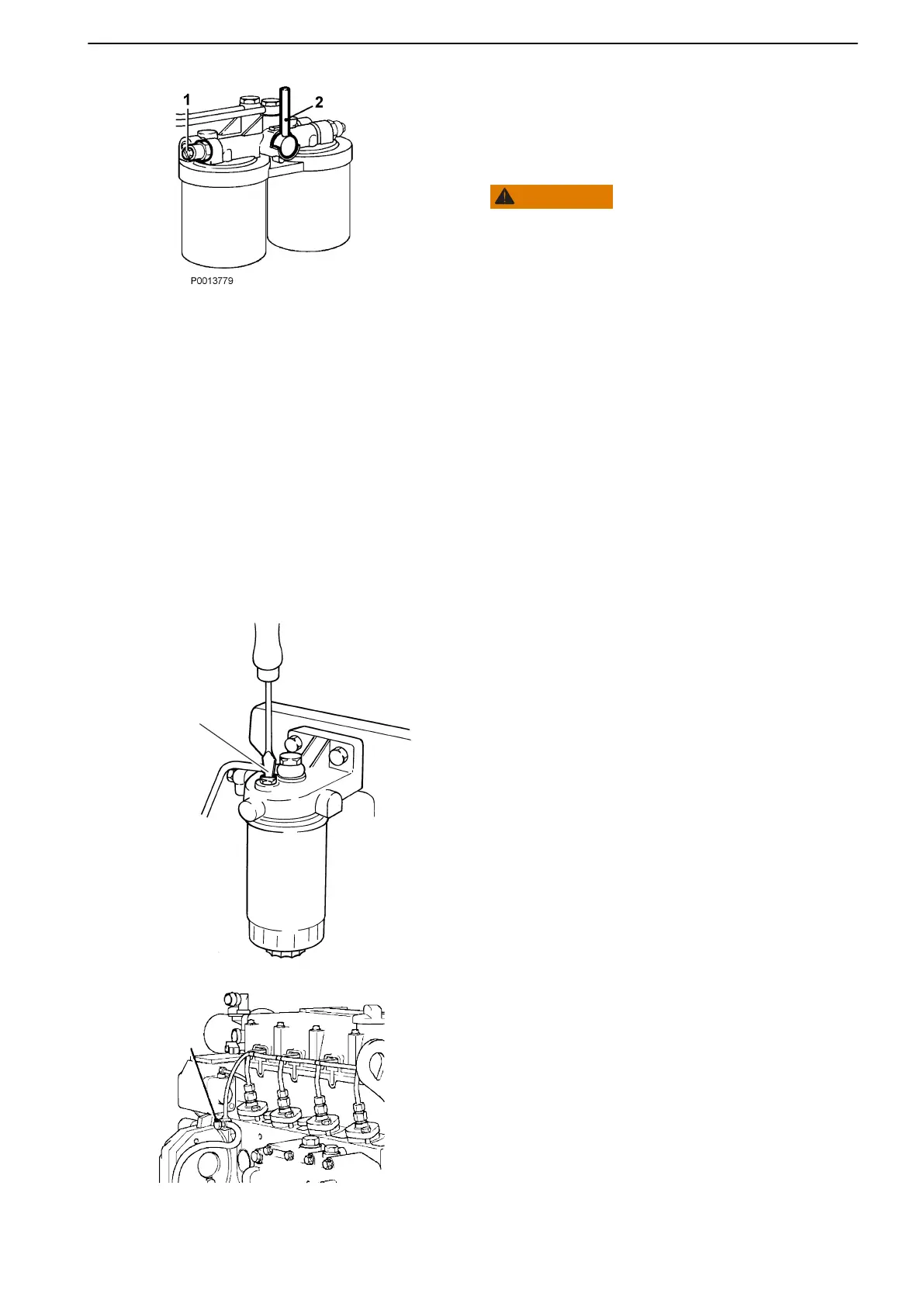 1
2
P0013779