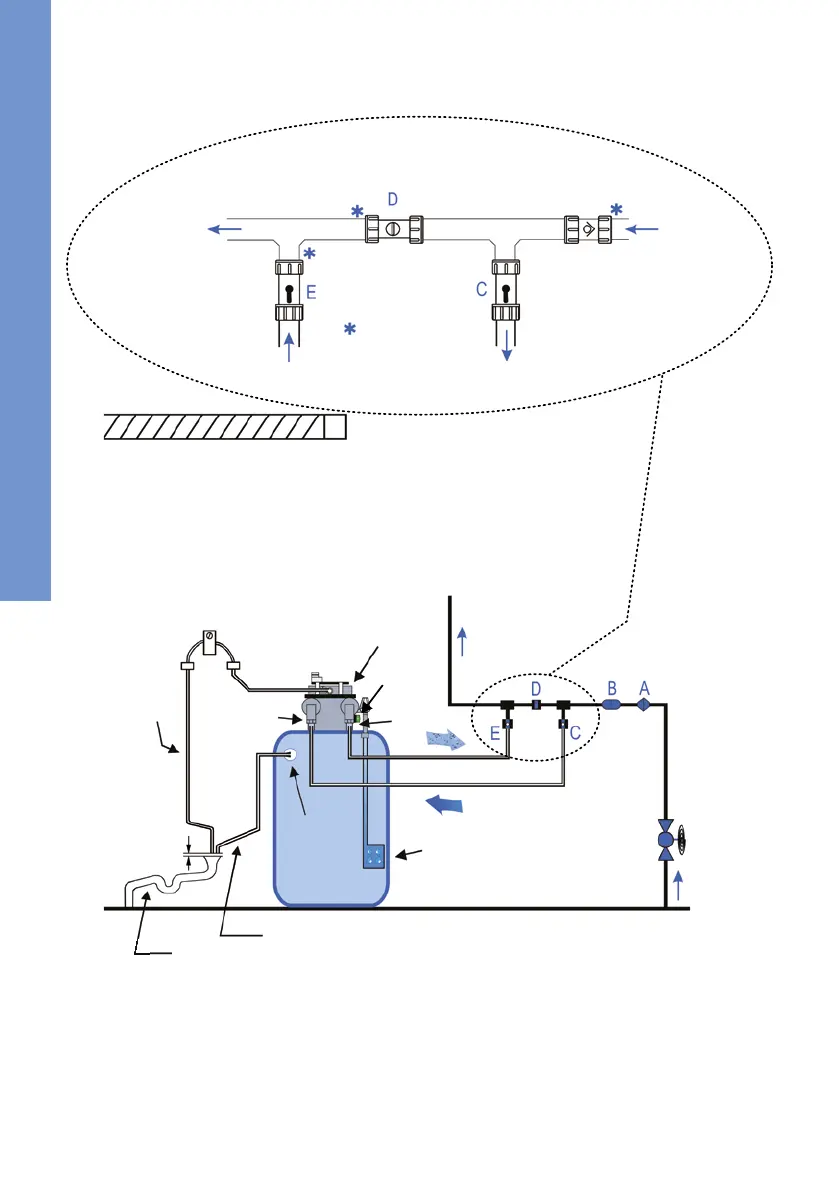 D
E
C
D B A
E C