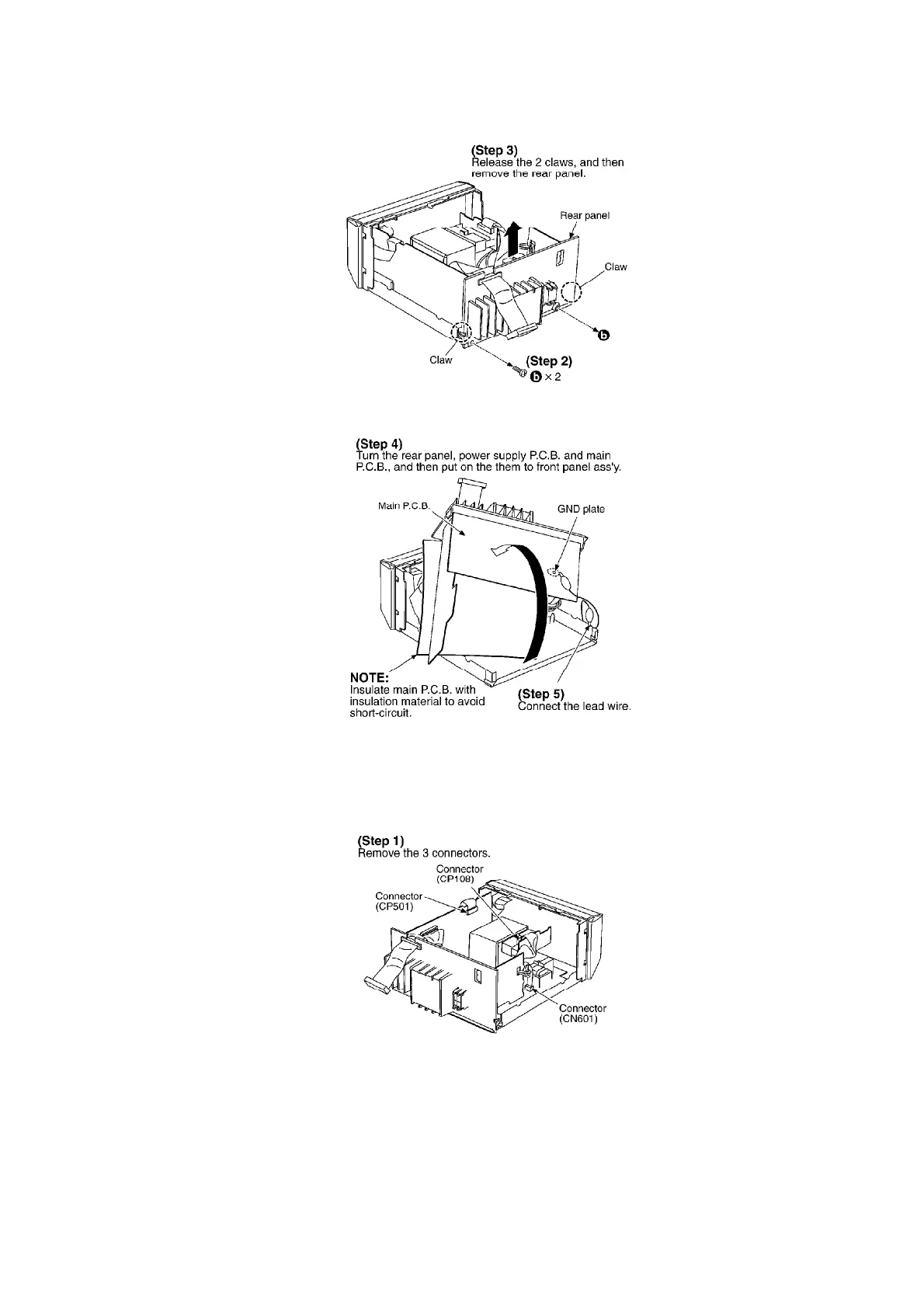 (Step 3)
Release the 2 claws, and then remove the rear panel.

Rear panel

Claw

b

Claw

(Step 2)
b × 2

(Step 4)
Turn the rear panel, power supply P.C.B. and main P.C.B., and then put on the them to front panel ass'y.

Main P.C.B.

GND plate

NOTE:
Insulate main P.C.B. with insulation material to avoid short-circuit.

(Step 5)
Connect the lead wire.

(Step 1)
Remove the 3 connectors.

Connector (CP108)

Connector (CP501)

Connector (CN601)