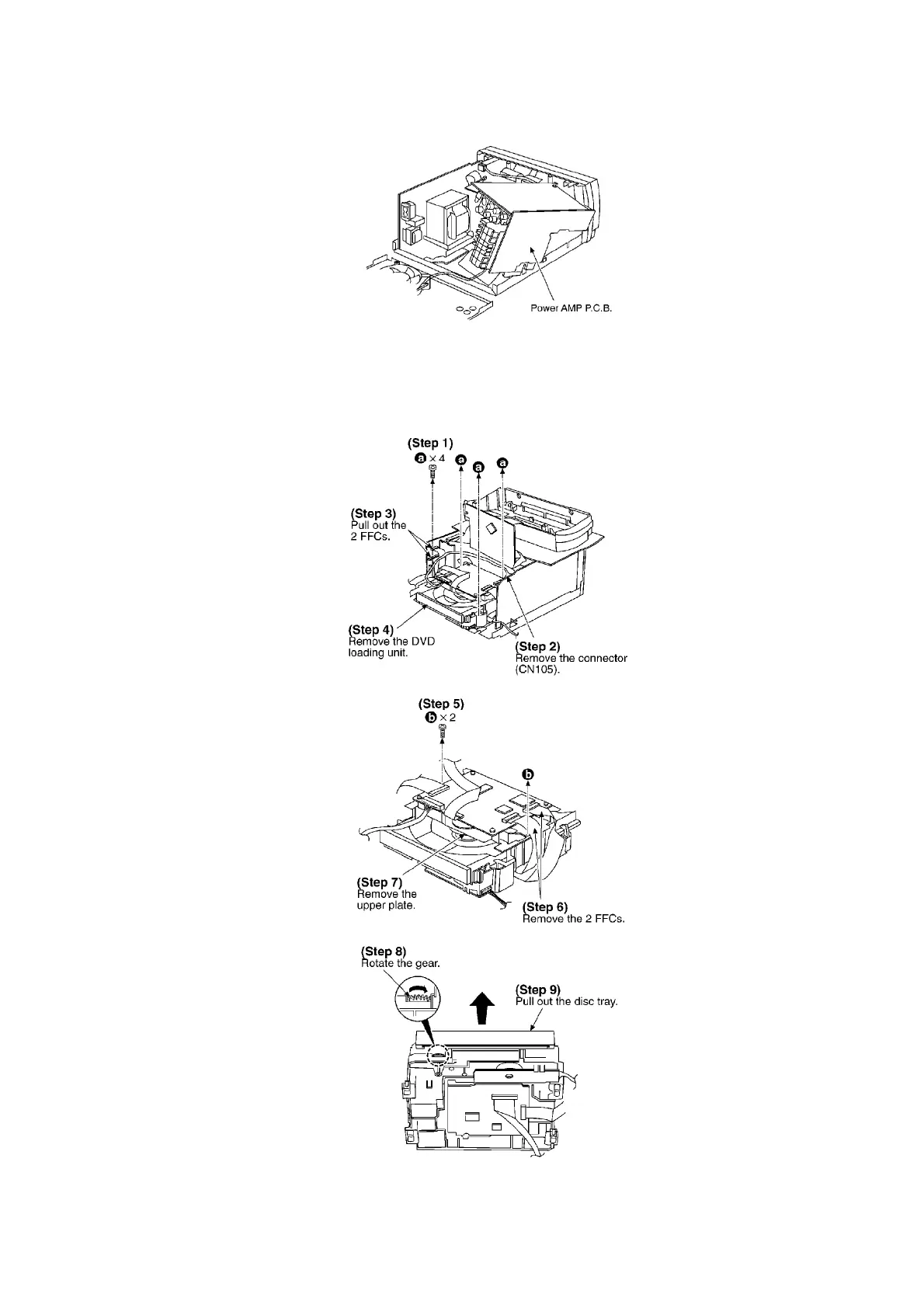 Power AMP P.C.B.

(Step 1)
a × 4
a
a
a

(Step 3)
Pull out the 2 FFCs.

(Step 4)
Remove the DVD loading unit.

(Step 2)
Remove the connector (CN105).

(Step 5)
b × 2
b

(Step 7)
Remove the upper plate.

(Step 6)
Remove the 2 FFCs.

(Step 8)
Rotate the gear.

(Step 9)
Pull out the disc tray.