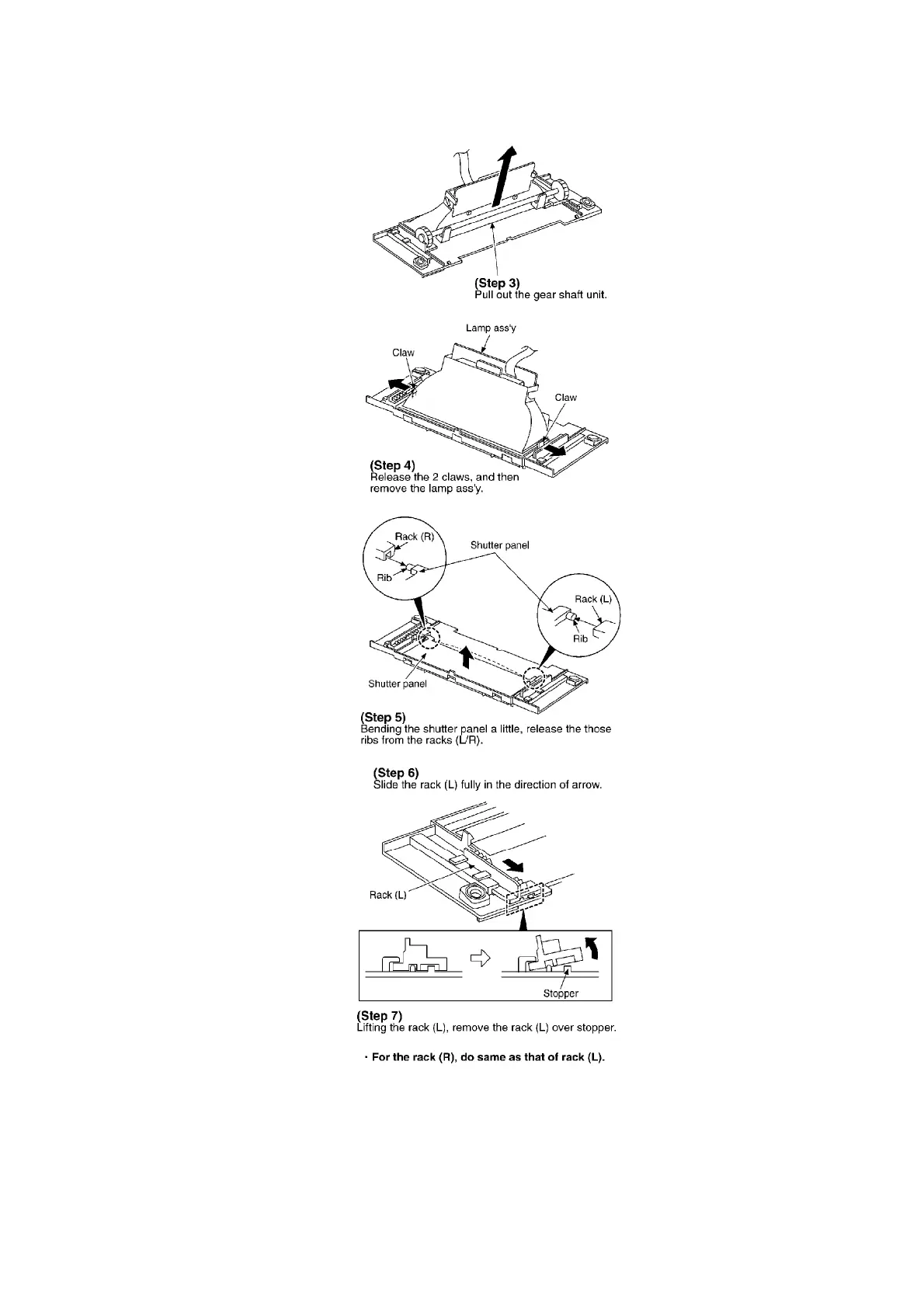 (Step 3)
Pull out the gear shaft unit.

Lamp ass'y

Claw

Claw

(Step 4)
Release the 2 claws, and then remove the lamp ass'y.

Rack (R)

Rib

Shutter panel

Rack (L)

Rib

Shutter panel

(Step 5)
Bending the shutter panel a little, release the those ribs from the racks (L/R).

(Step 6)
Slide the rack (L) fully in the direction of arrow.

Rack (L)

Stopper

(Step 7)
Lifting the rack (L), remove the rack (L) over stopper.

· For the rack (R), do same as that of rack (L).