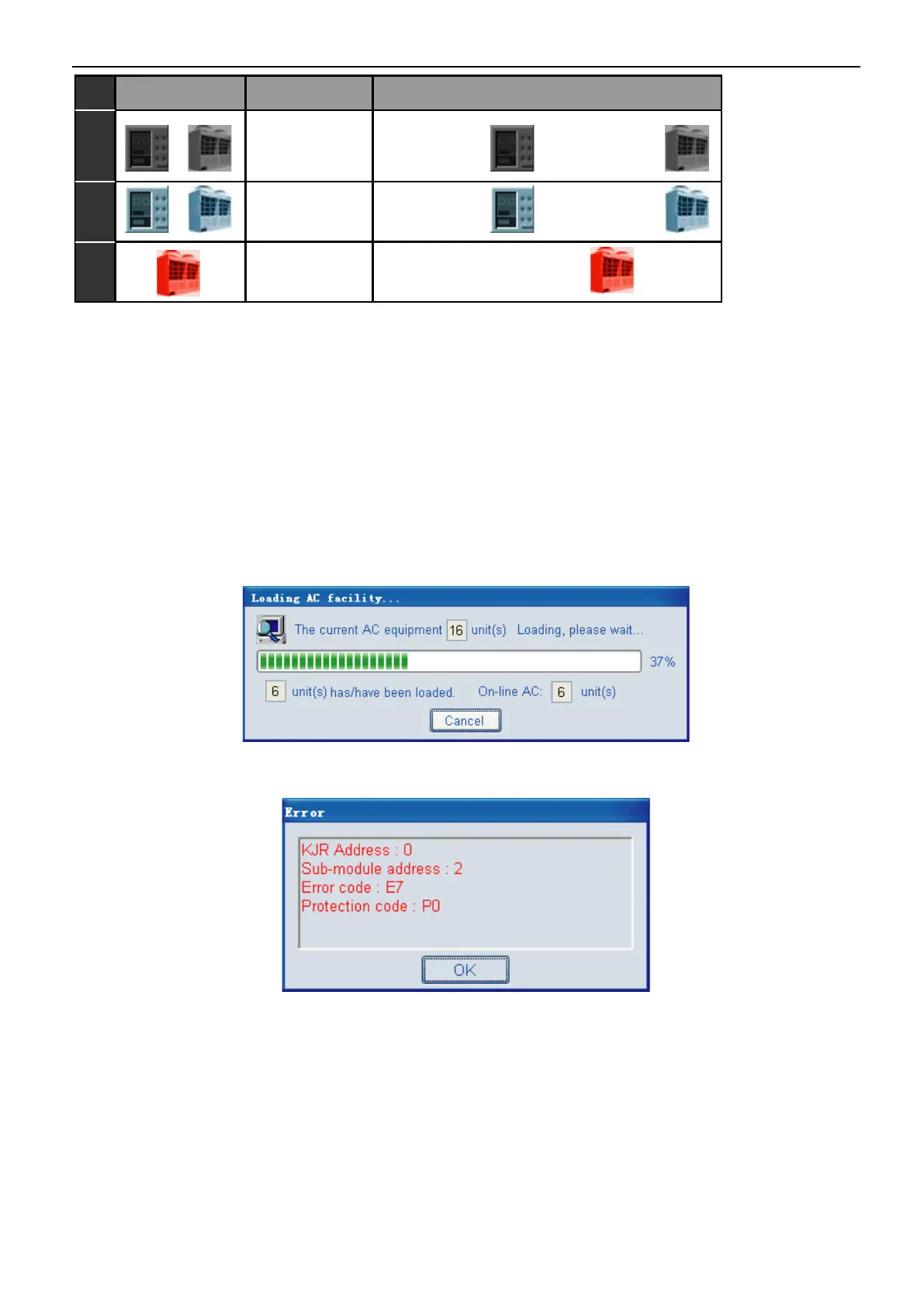 Loading AC facility...

The current AC equipment 16 unit(s) Loading, please wait...

37%

6 unit(s) has/have been loaded. On-line AC: 6 unit(s)

Cancel

Error

KJR Address : 0
Sub-module address : 2
Error code : E7
Protection code : P0

OK