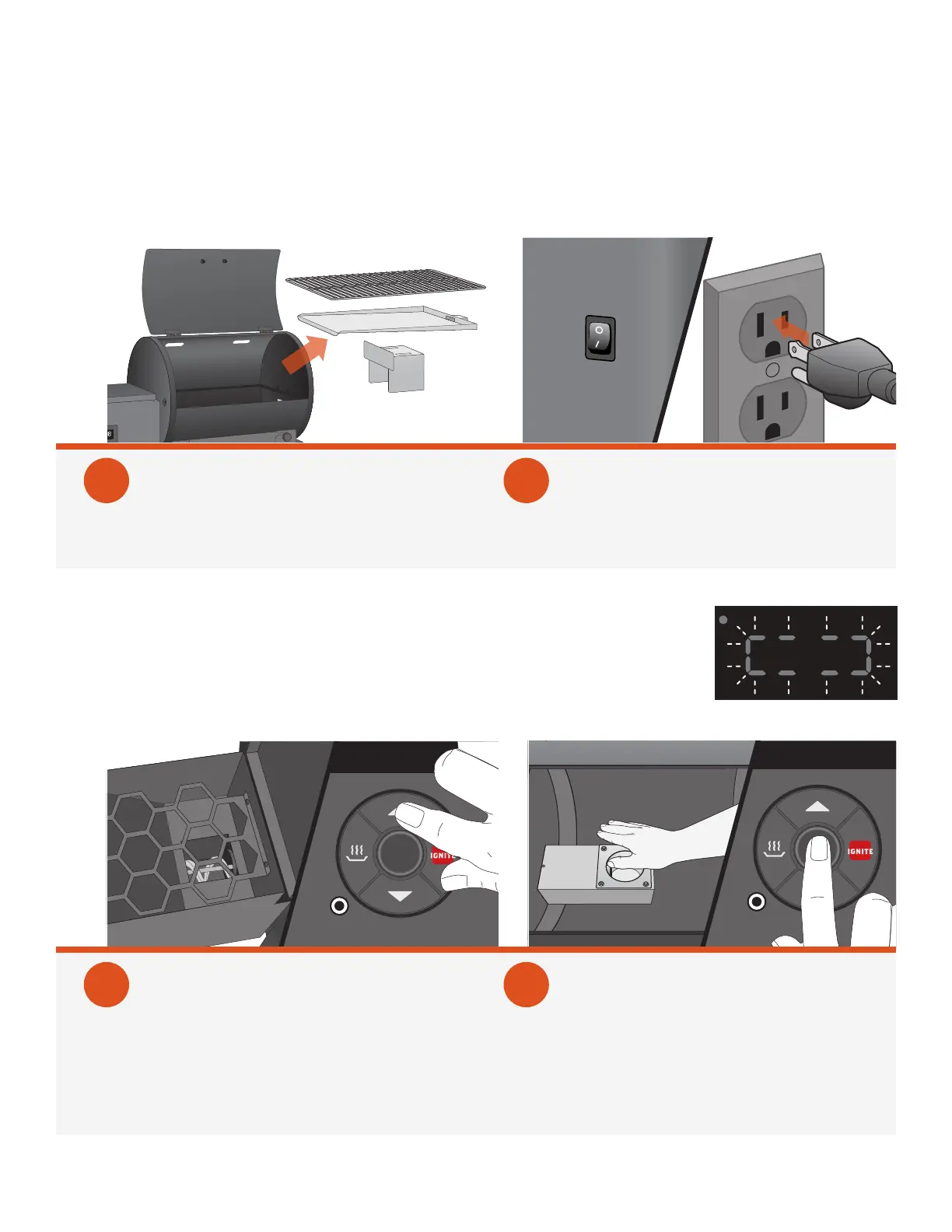 IGNITE

IGNITE