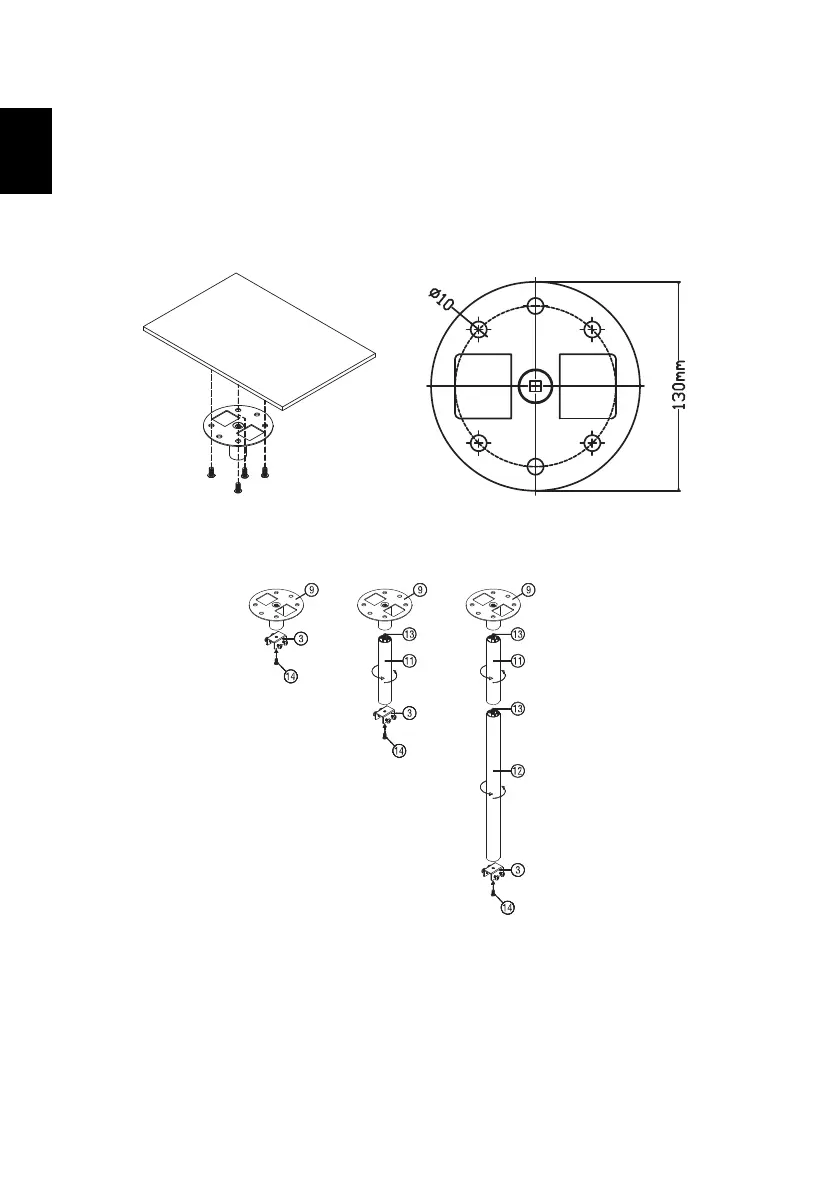 Ø10

130mm

9

3

14

9

13

11

3

14

9

13

11

13

12

3

14