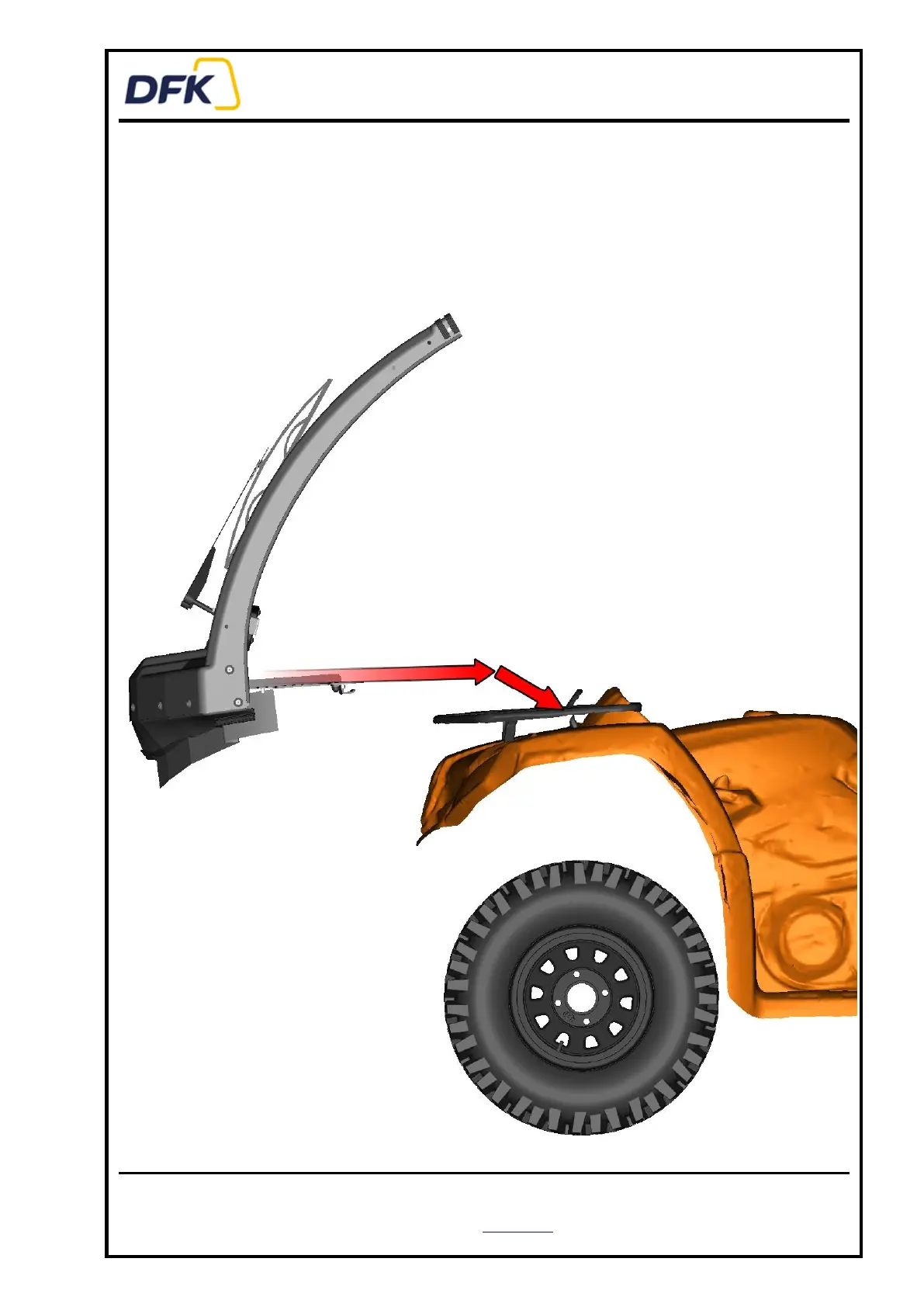 DFK