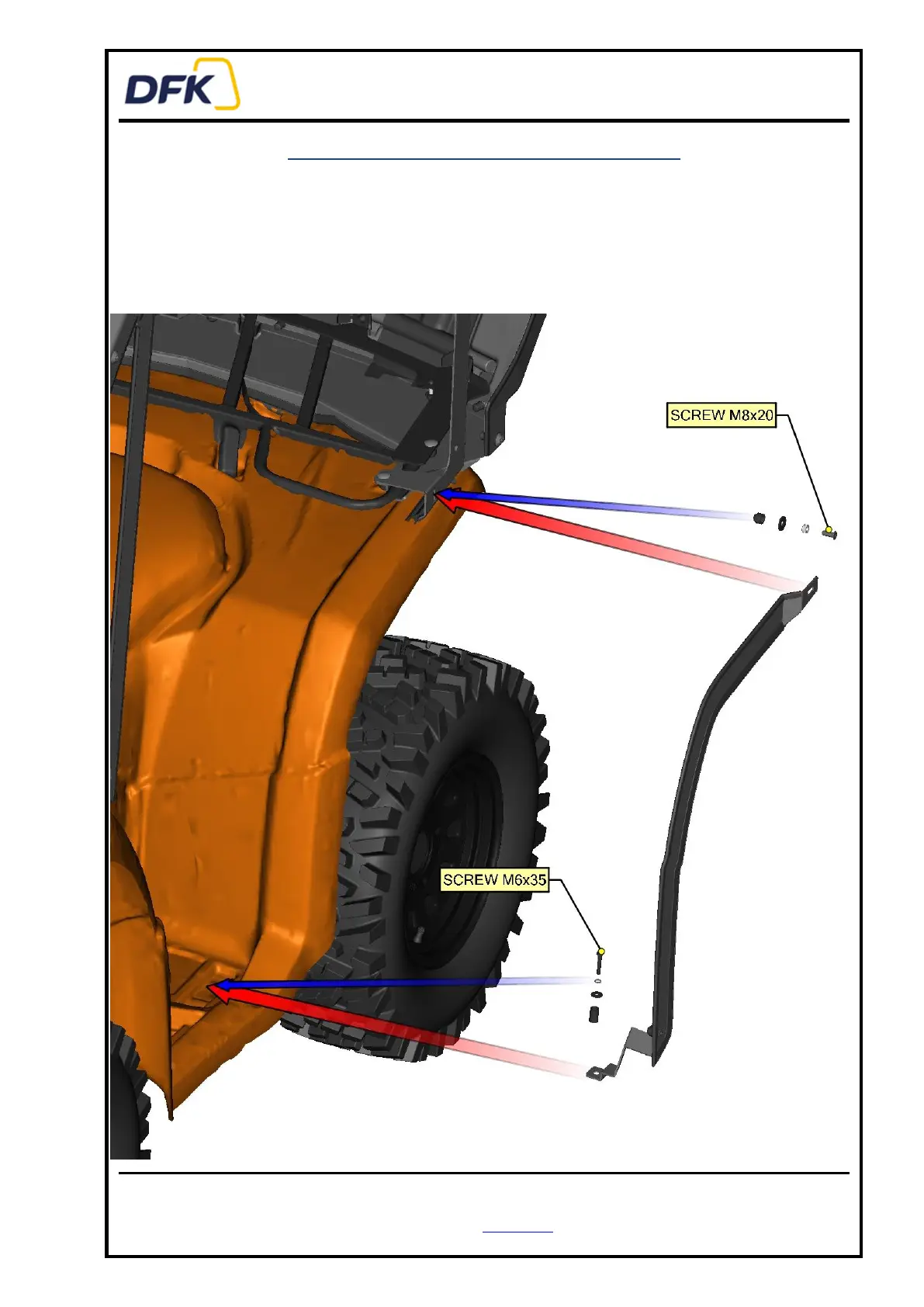 DFK

SCREW M8x20

SCREW M6x35