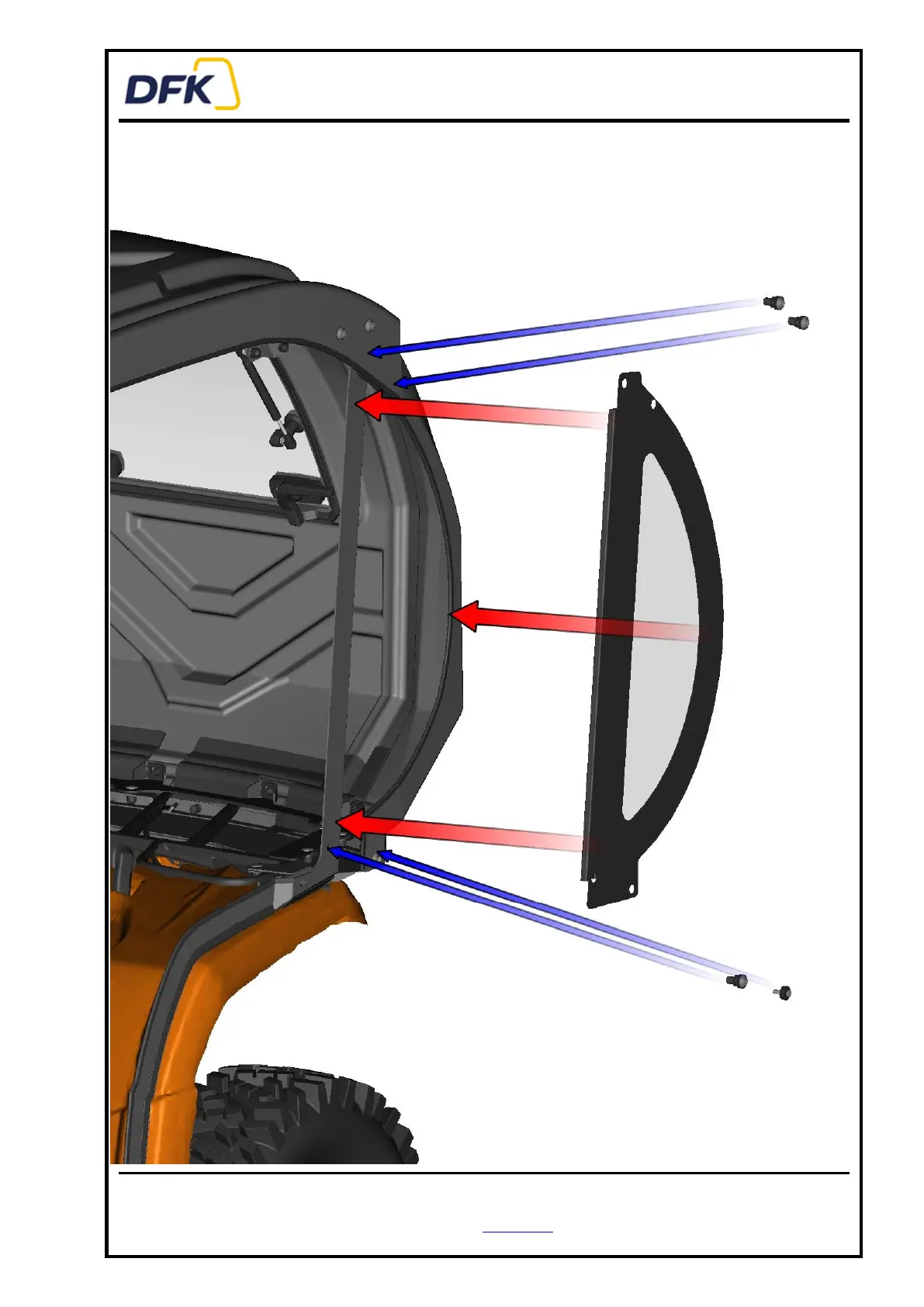 DFK