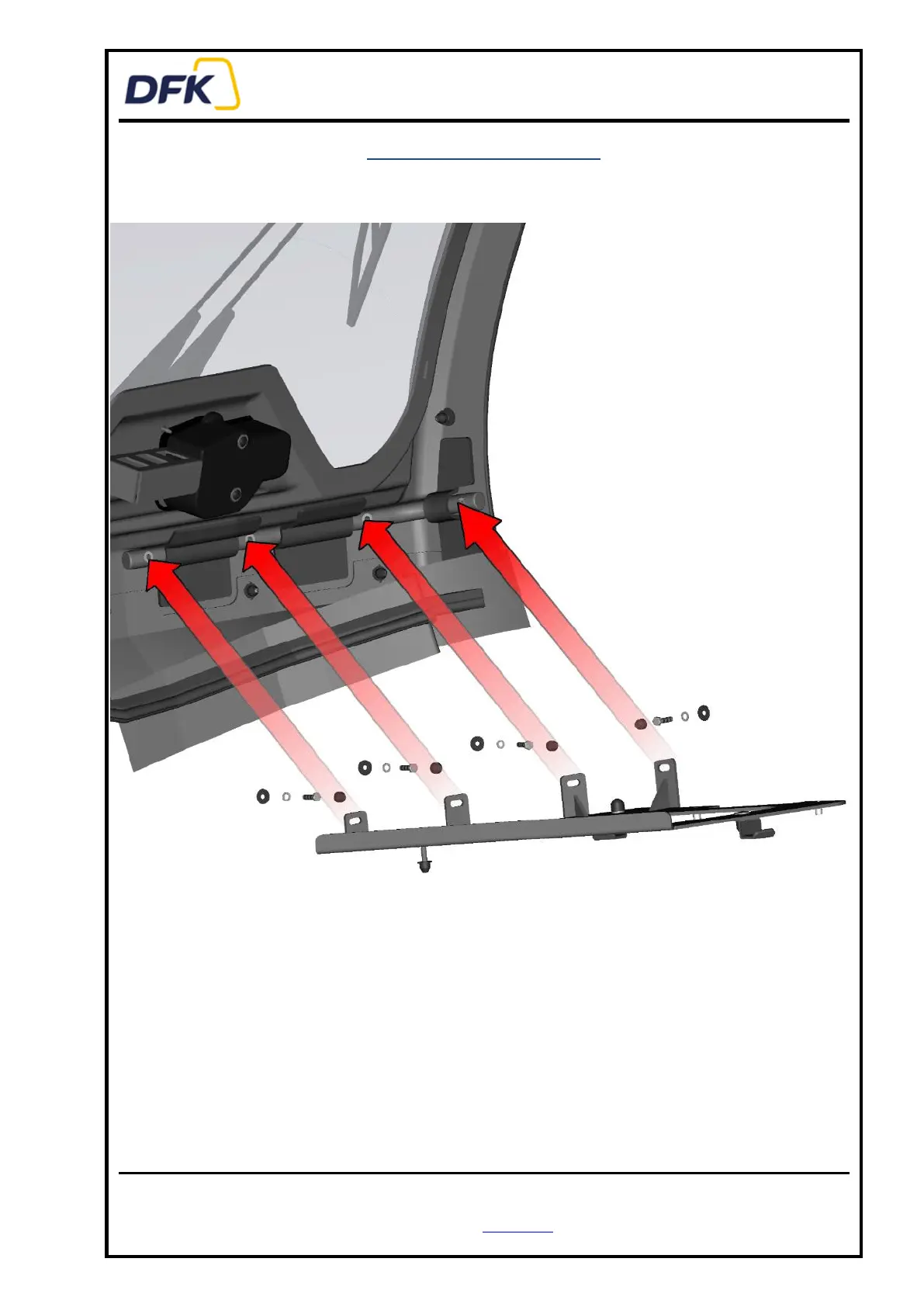 DFK