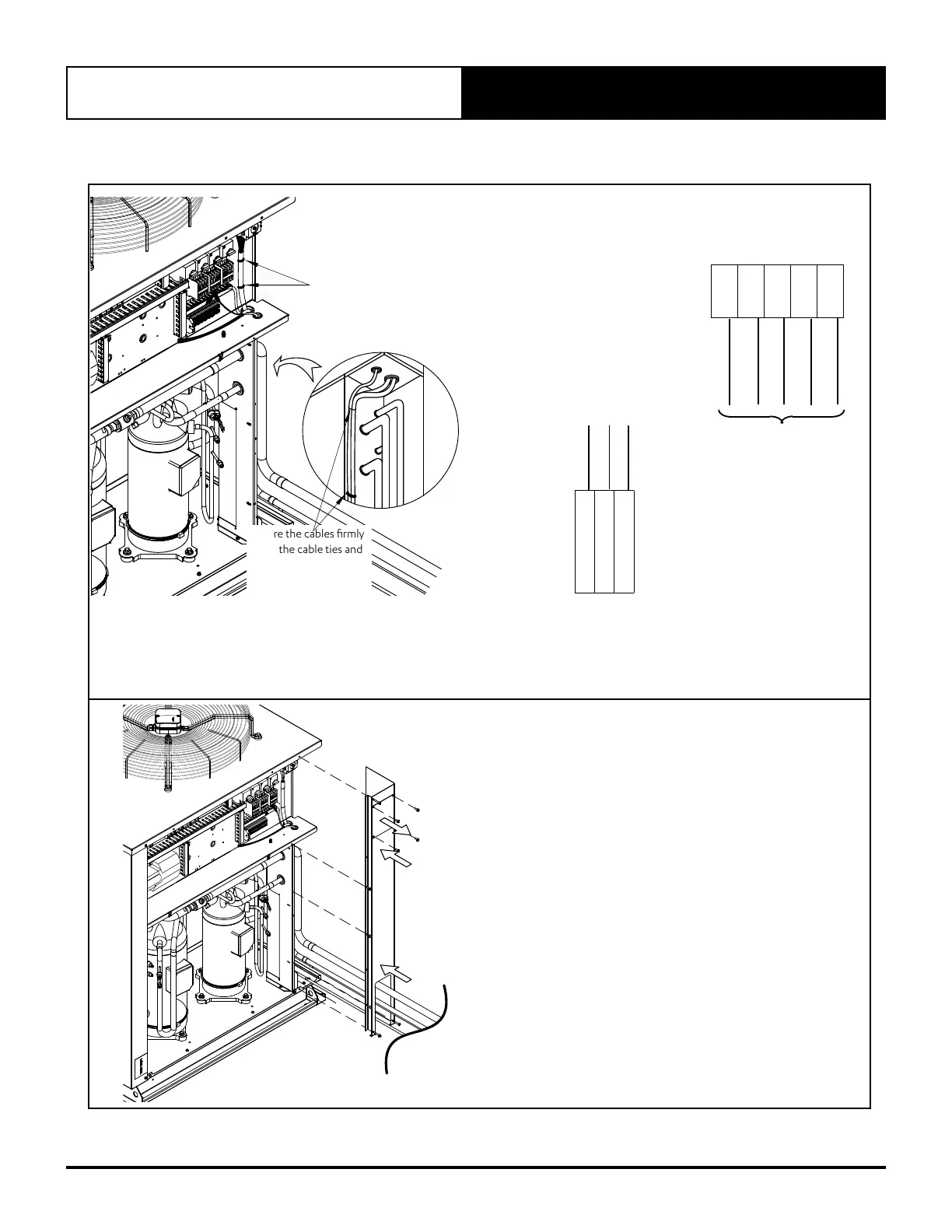 re the cables firmly
the cable ties and