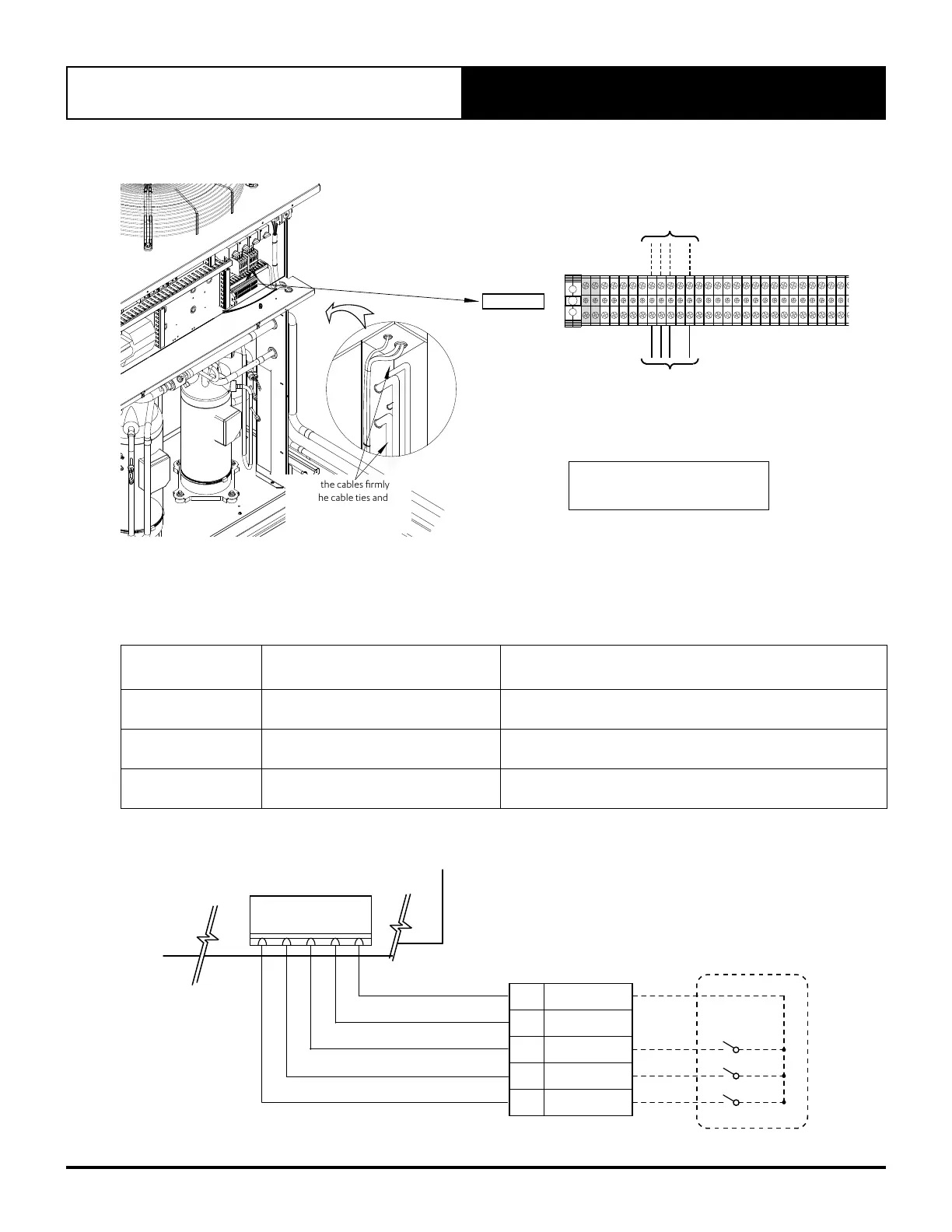 the cables firmly
he cable ties and