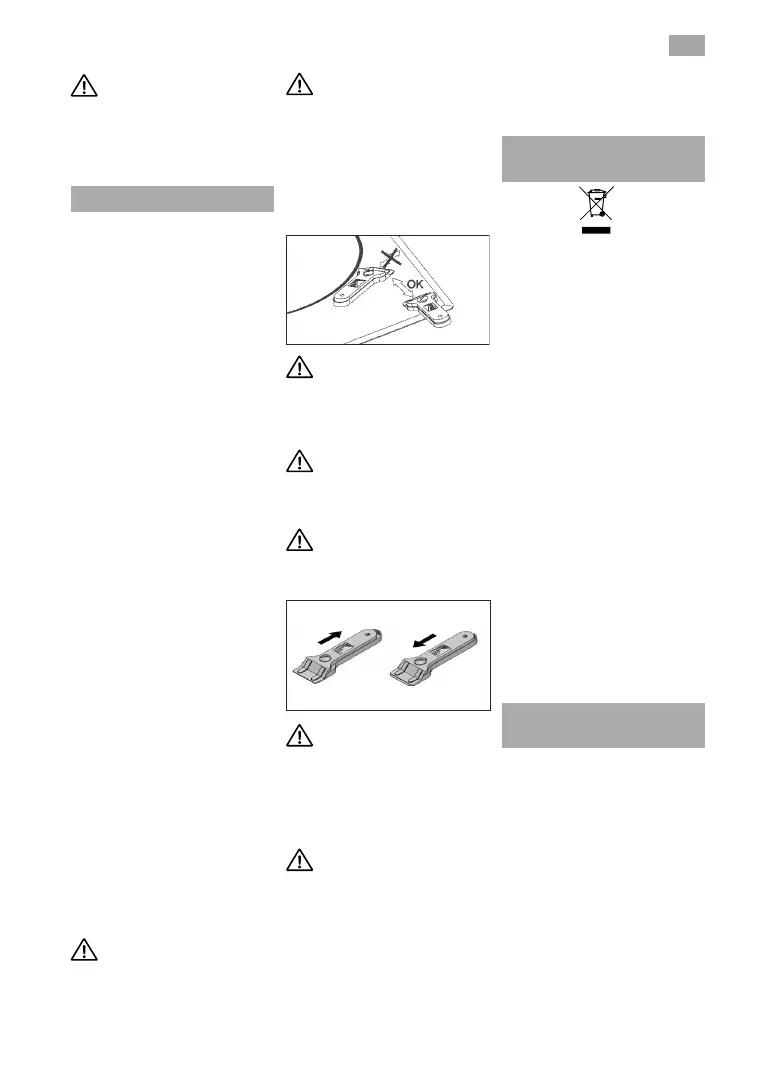 OK