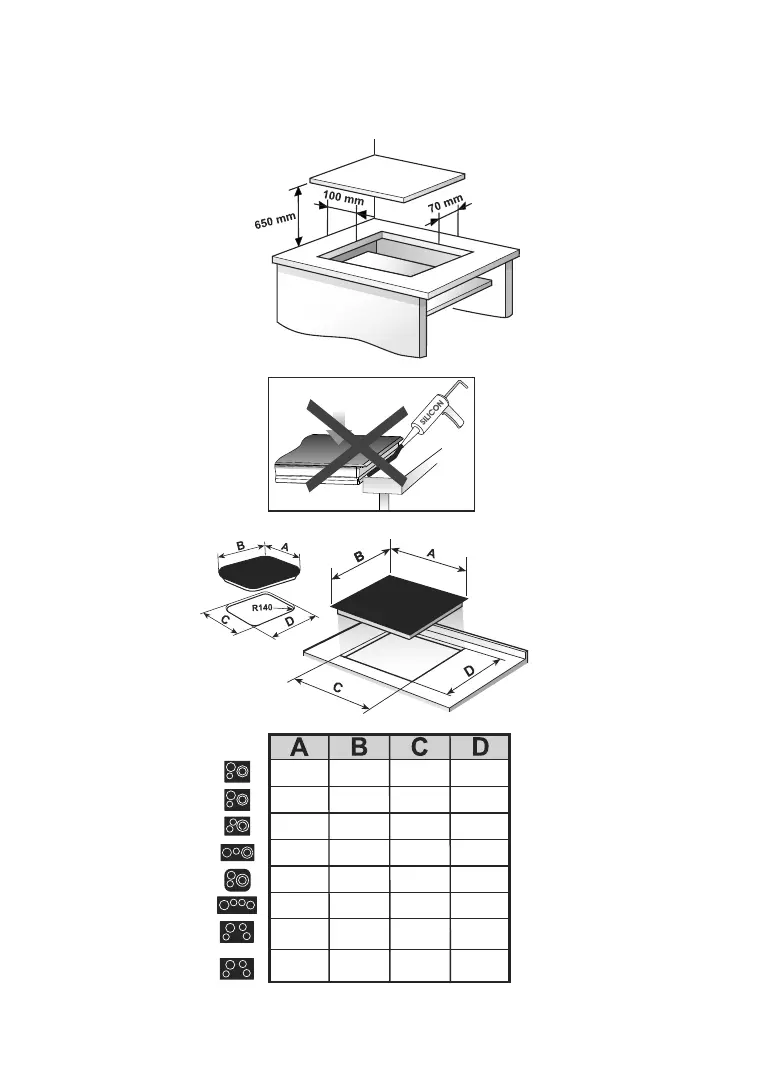 650 mm

100 mm

70 mm

SILICON

B

A

R140

C

D

B

A

D

C

| A | B | C | D |
|---|---|---|---|
|  |  |  |  |
|  |  |  |  |
|  |  |  |  |
|  |  |  |  |
|  |  |  |  |
|  |  |  |  |
|  |  |  |  |
|  |  |  |  |