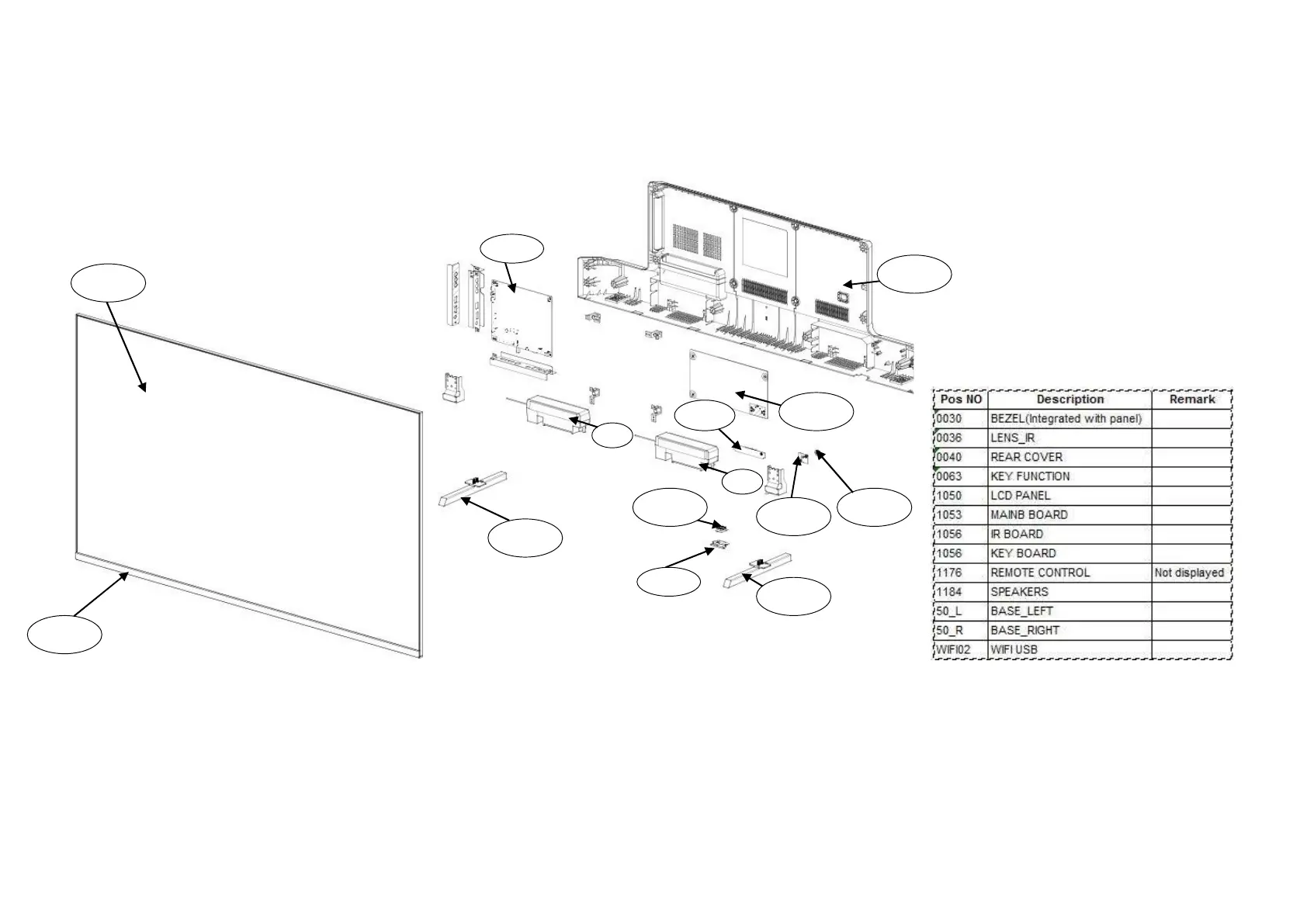 | Pos NO | Description | Remark |
|---|---|---|
| 0030 | BEZEL(Integrated with panel) | |
| 0036 | LENS_IR | |
| 0040 | REAR COVER | |
| 0063 | KEY FUNCTION | |
| 1050 | LCD PANEL | |
| 1053 | MAINB BOARD | |
| 1056 | IR BOARD | |
| 1056 | KEY BOARD | |
| 1176 | REMOTE CONTROL | Not displayed |
| 1184 | SPEAKERS | |
| 50_L | BASE_LEFT | |
| 50_R | BASE_RIGHT | |
| WIFI02 | WIFI USB | |