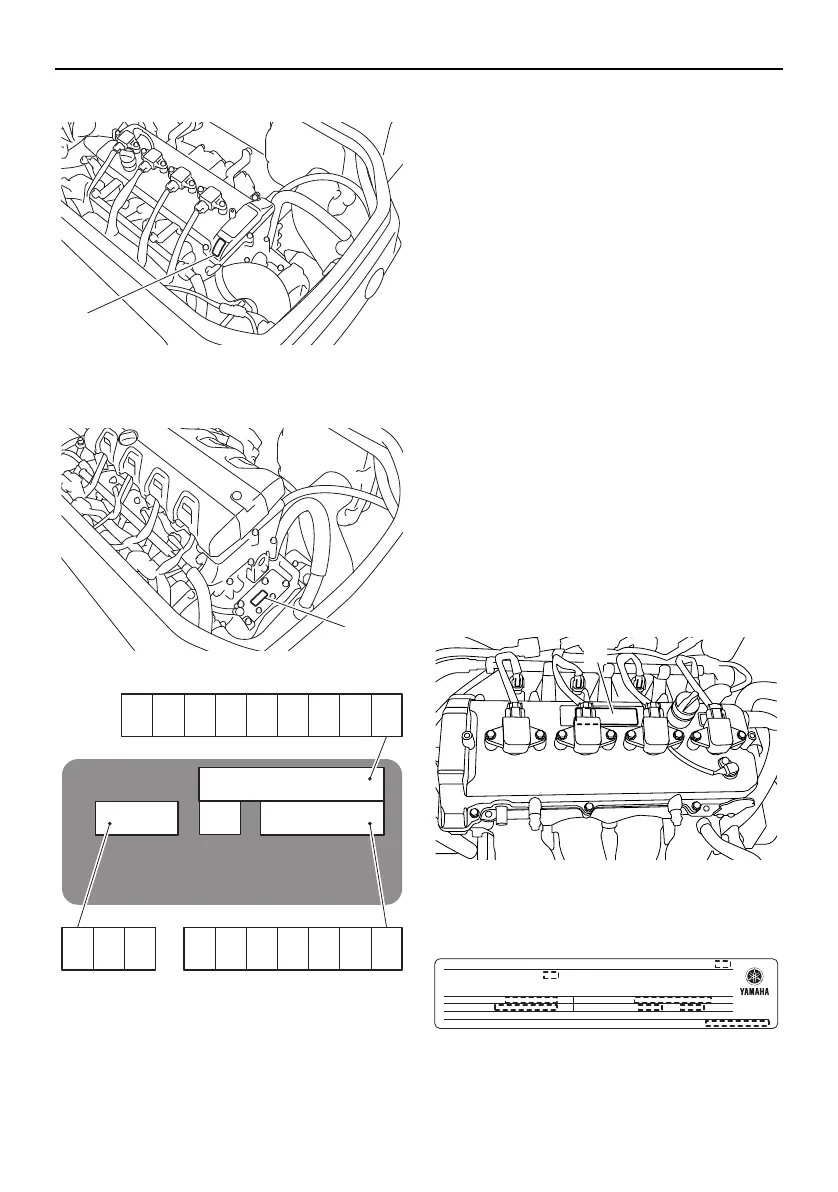 YAMAHA