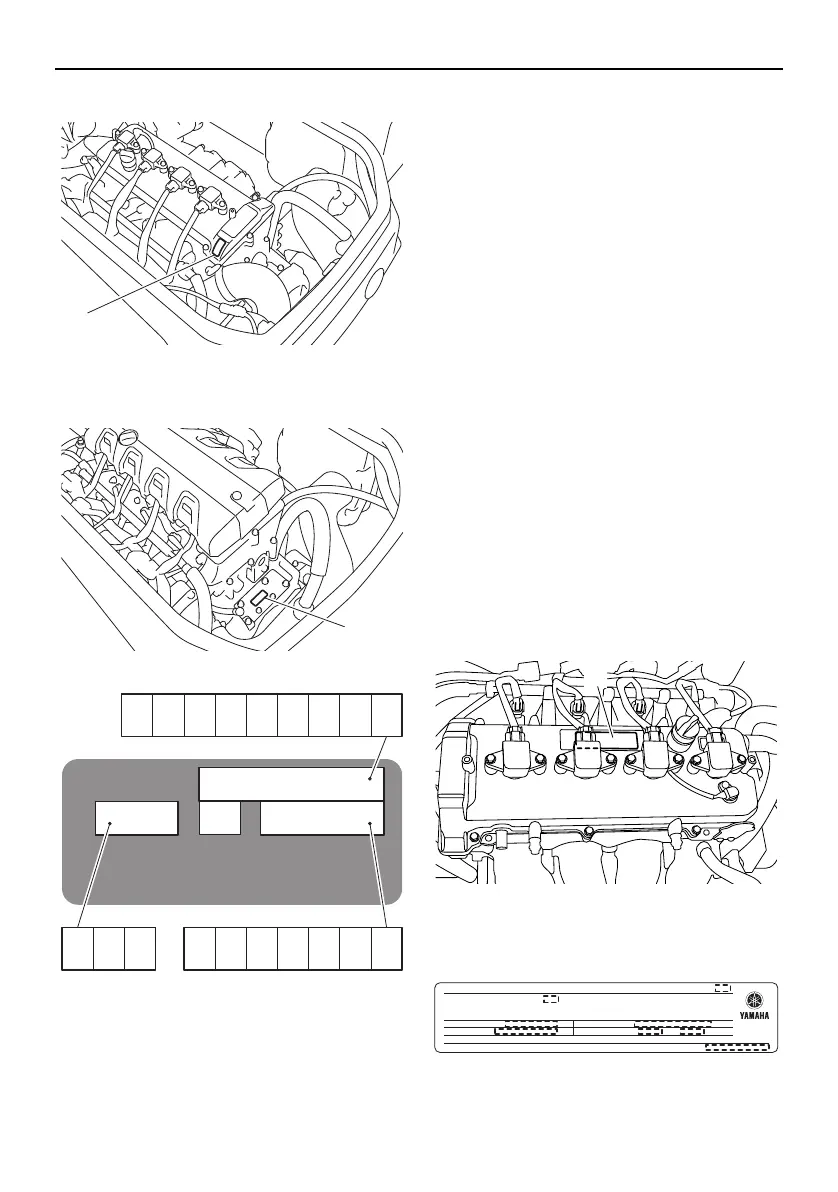 YAMAHA