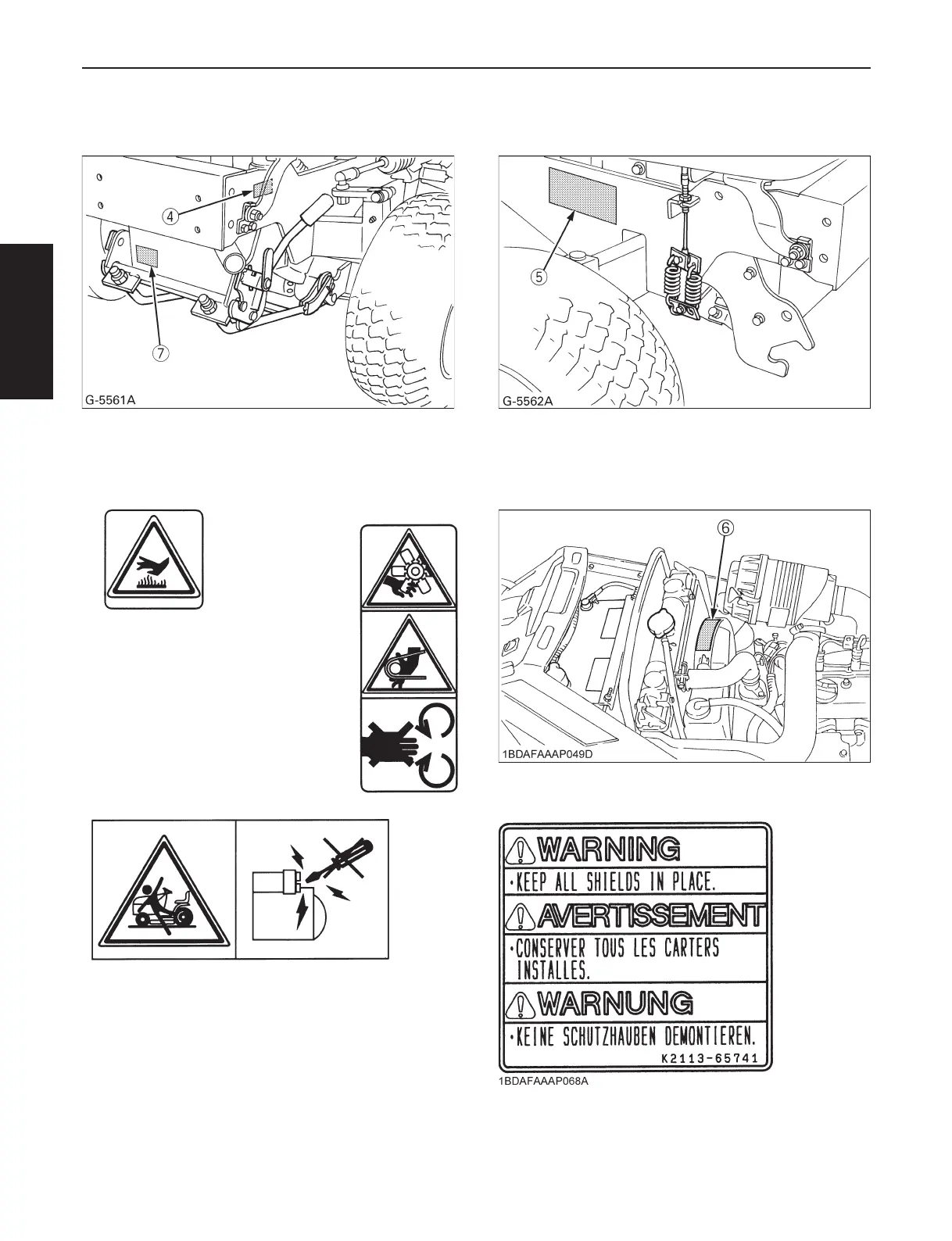 ④

⑦

G-5561A

⑤

G-5562A

⑥

1BDAFAAAP049D

WARNING
•KEEP ALL SHIELDS IN PLACE.
AVERTISSEMENT
•CONSERVER TOUS LES CARTERS INSTALLES.
WARNUNG
•KEINE SCHUTZHAUBEN DEMONTIEREN.
K2113-65741

1BDAFAAAP068A