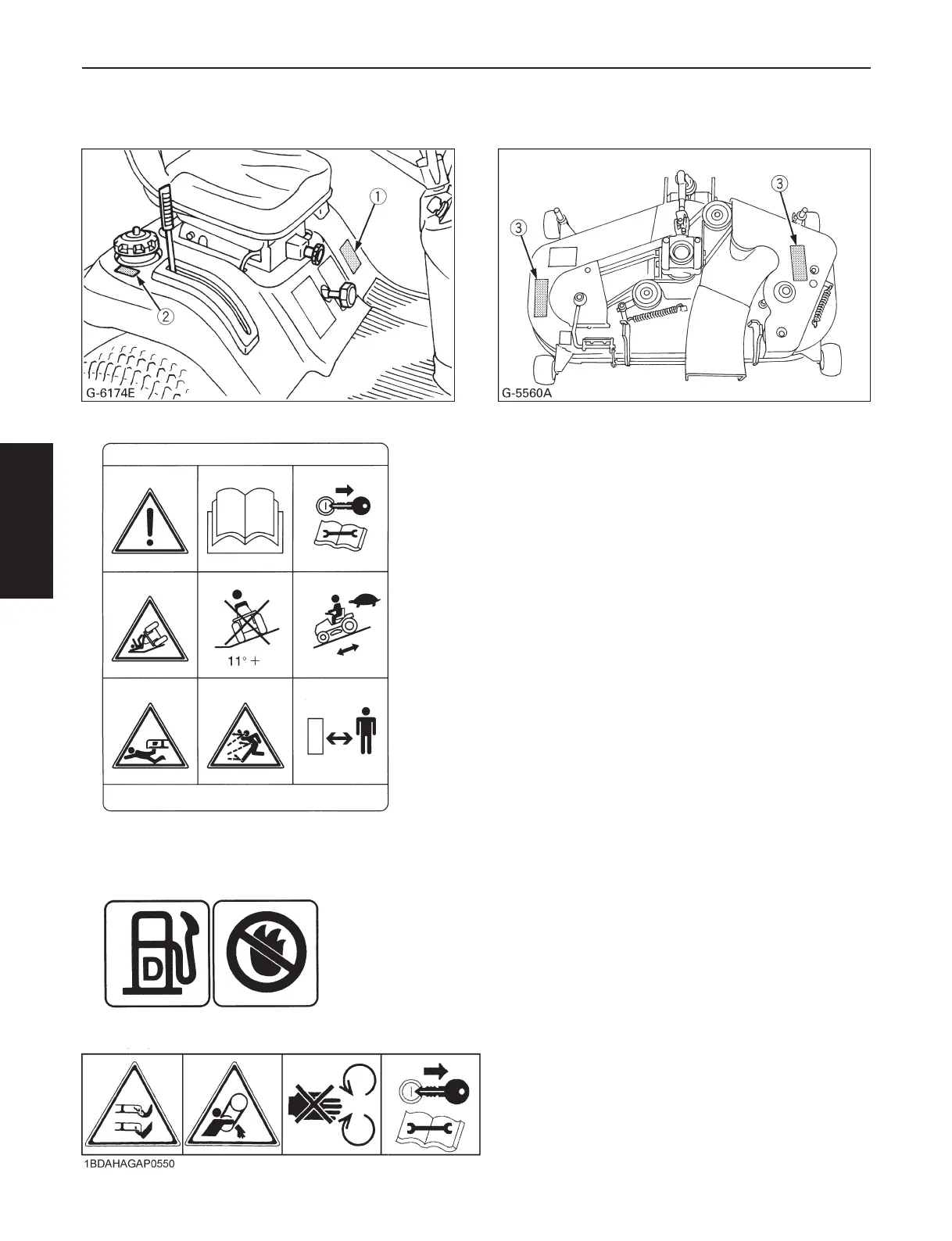 ①

②

G-6174E

③

③

G-5560A

11° +

D

1BDAHAGAP0550