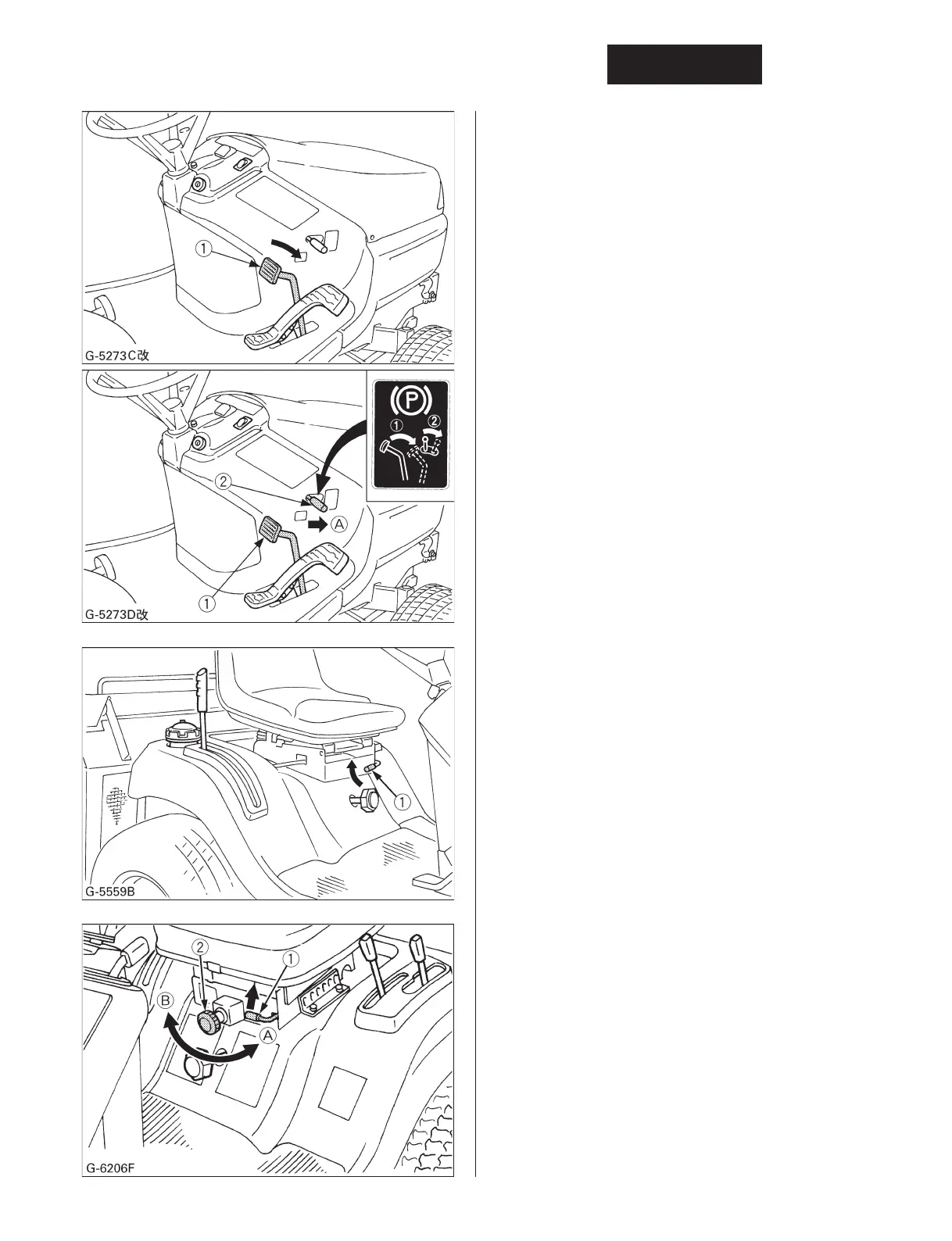 ①

G-5273C改

Ⓟ
①
②
②
Ⓐ
①

G-5273D改

①

G-5559B

②
①
Ⓑ
Ⓐ

G-6206F