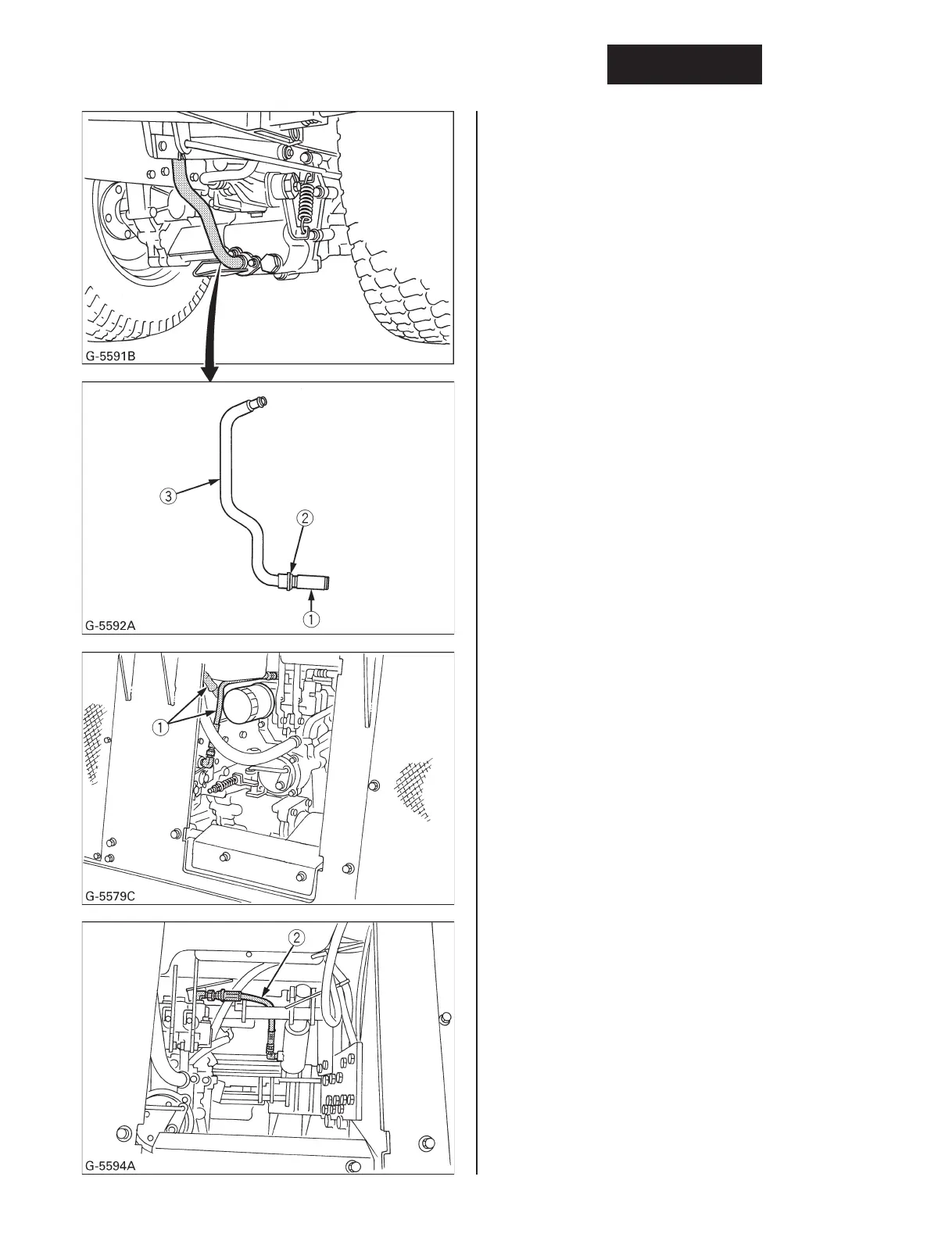 G-5591B

3

2

1

G-5592A

1

G-5579C

2

G-5594A