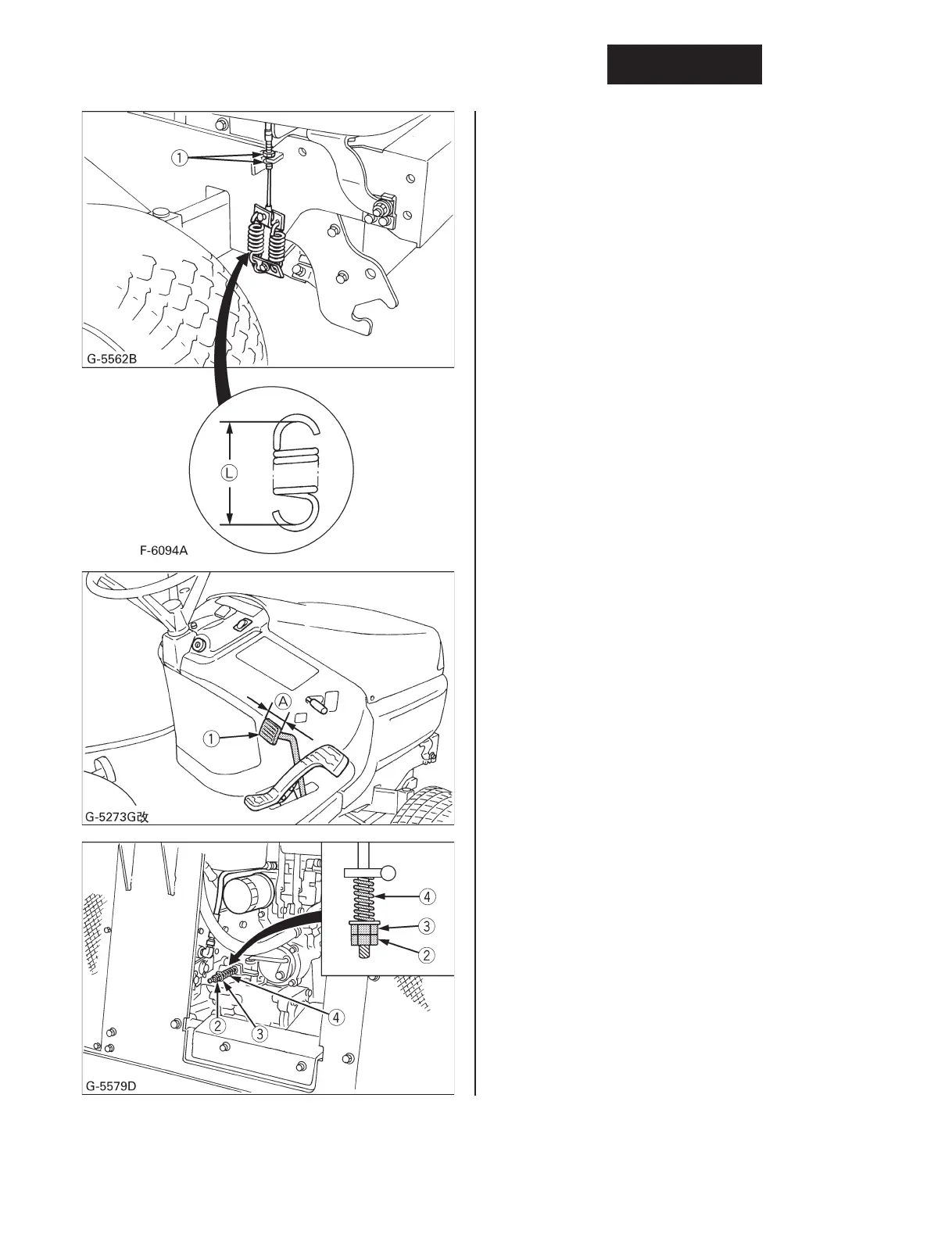 ①

G-5562B

Ⓛ

F-6094A

Ⓐ

①

G-5273G改

④

③

②

④

②

③

G-5579D