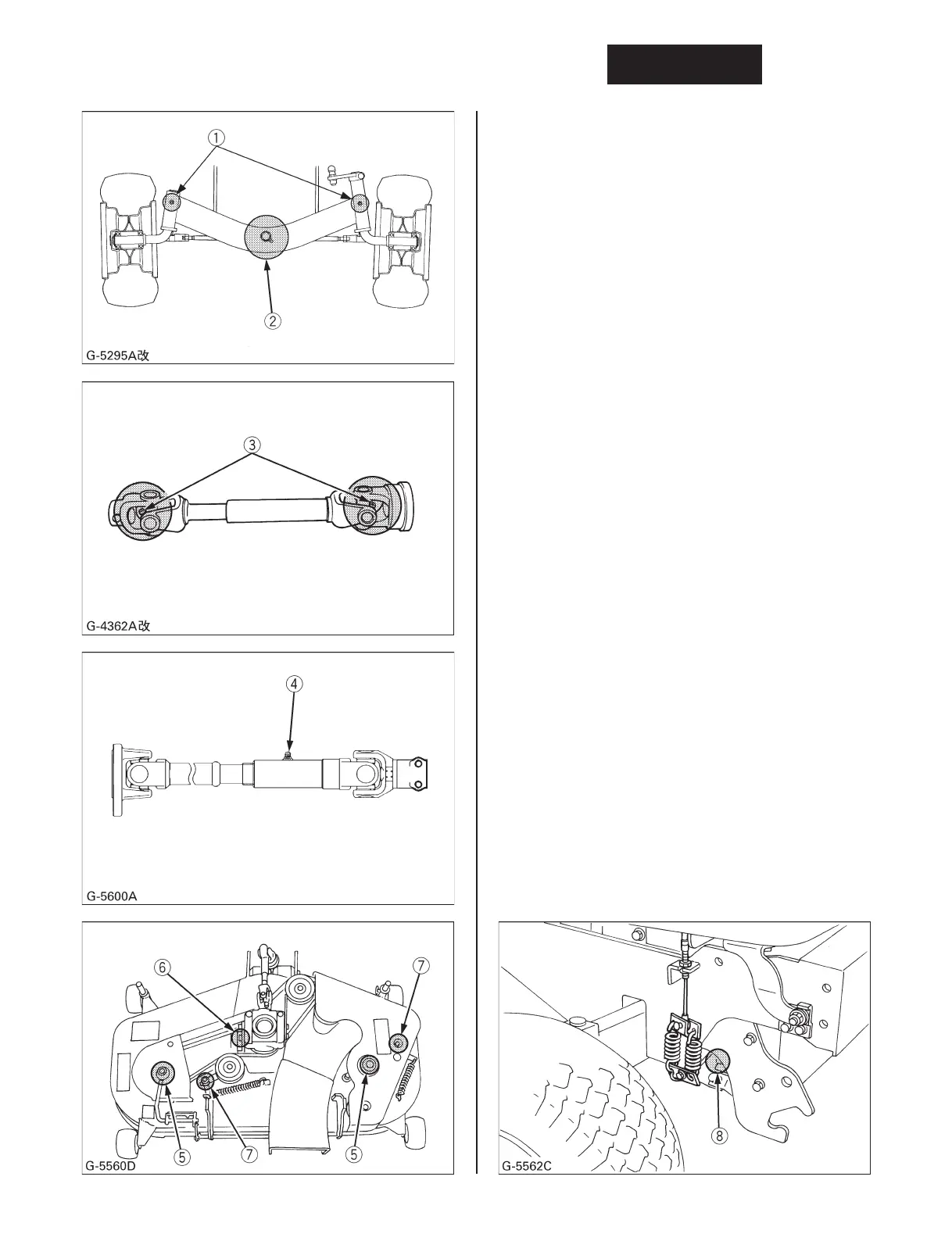 ①

②

G-5295A改

③

G-4362A改

④

G-5600A

⑥

⑦

⑤

⑦

⑤

G-5560D

⑧

G-5562C