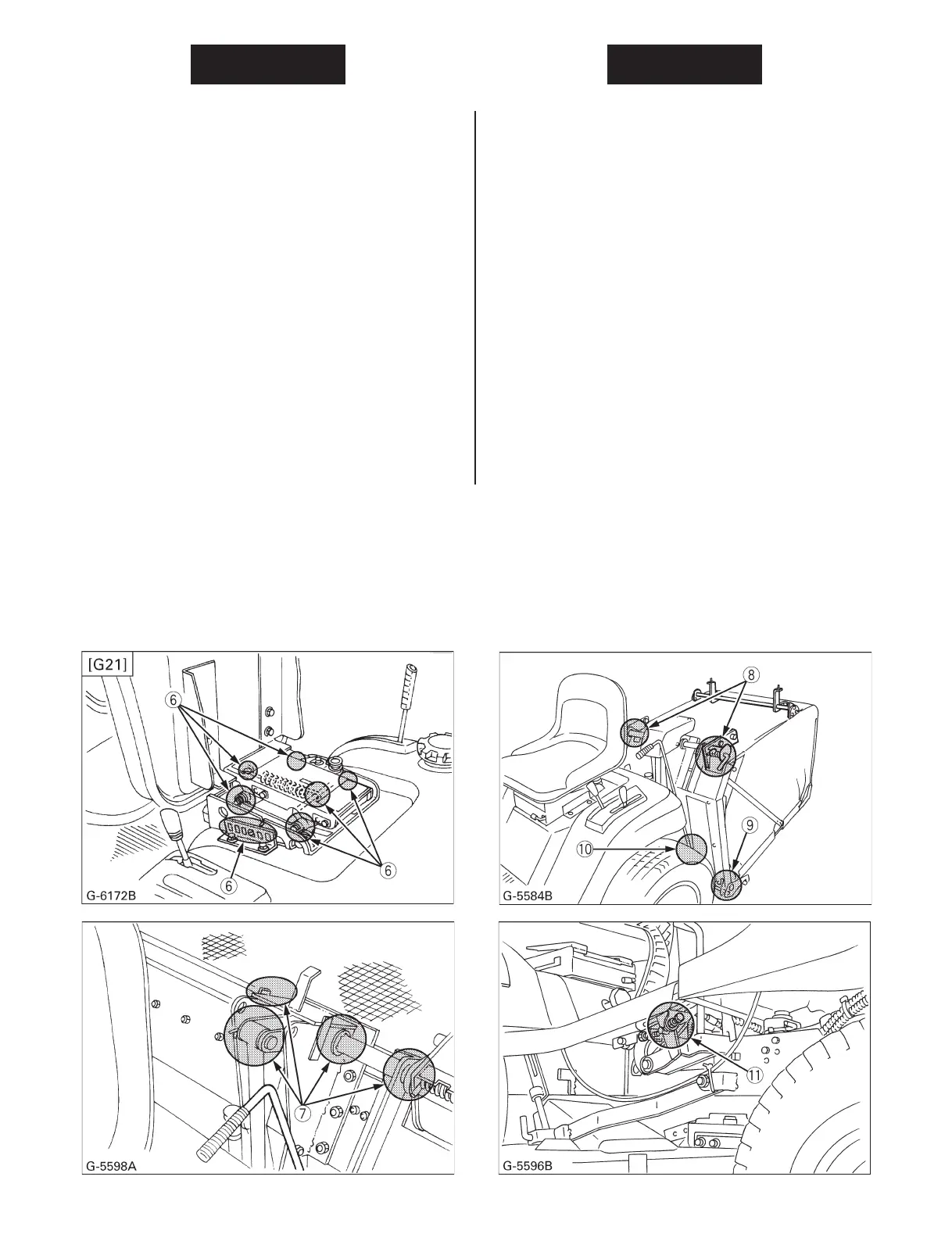 [G21]

⑥

⑥

⑥

G-6172B

⑧

⑨

⑩

G-5584B

⑦

G-5598A

⑪

G-5596B