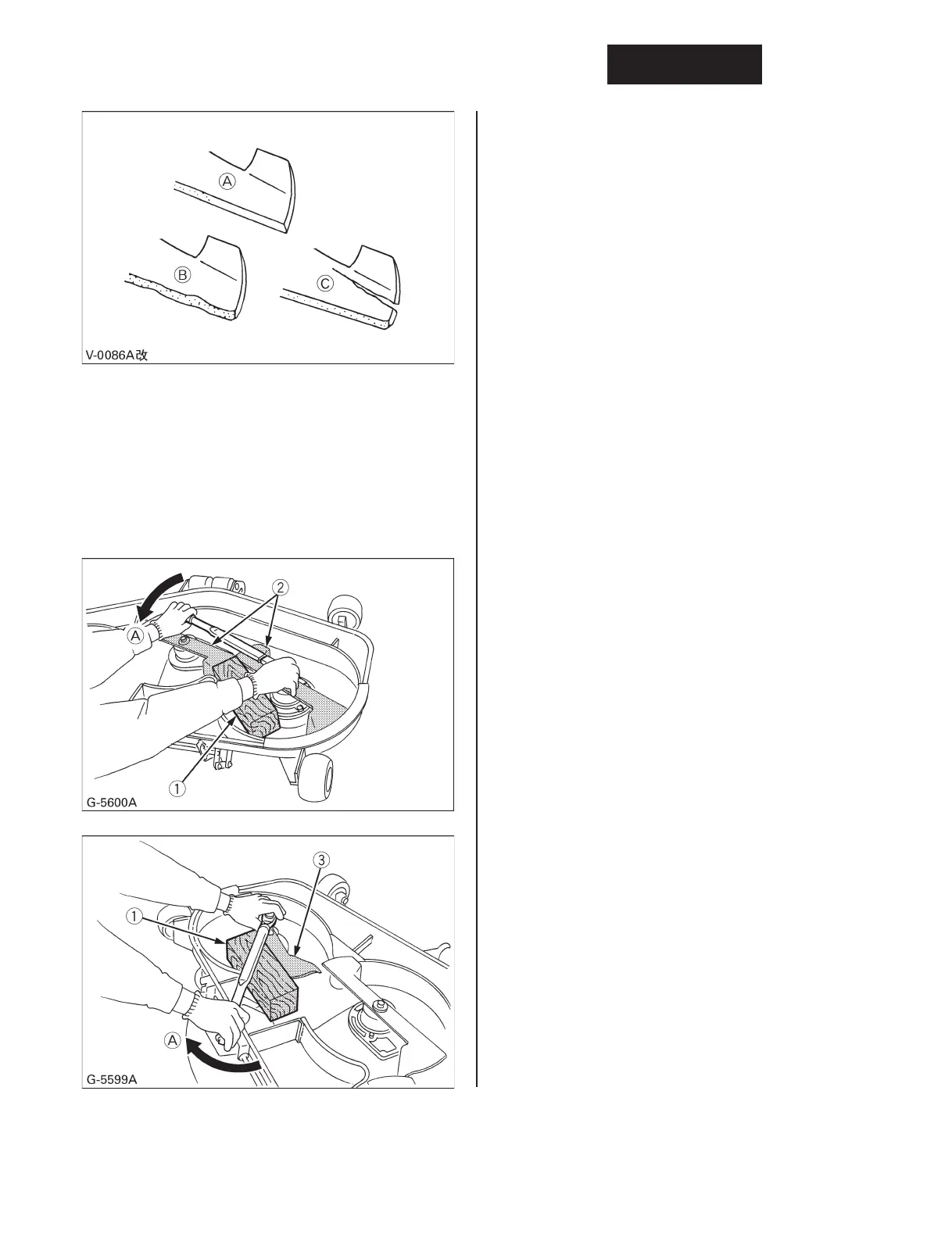 A

B

C

V-0086A改

2

A

1

G-5600A

3

1

A

G-5599A