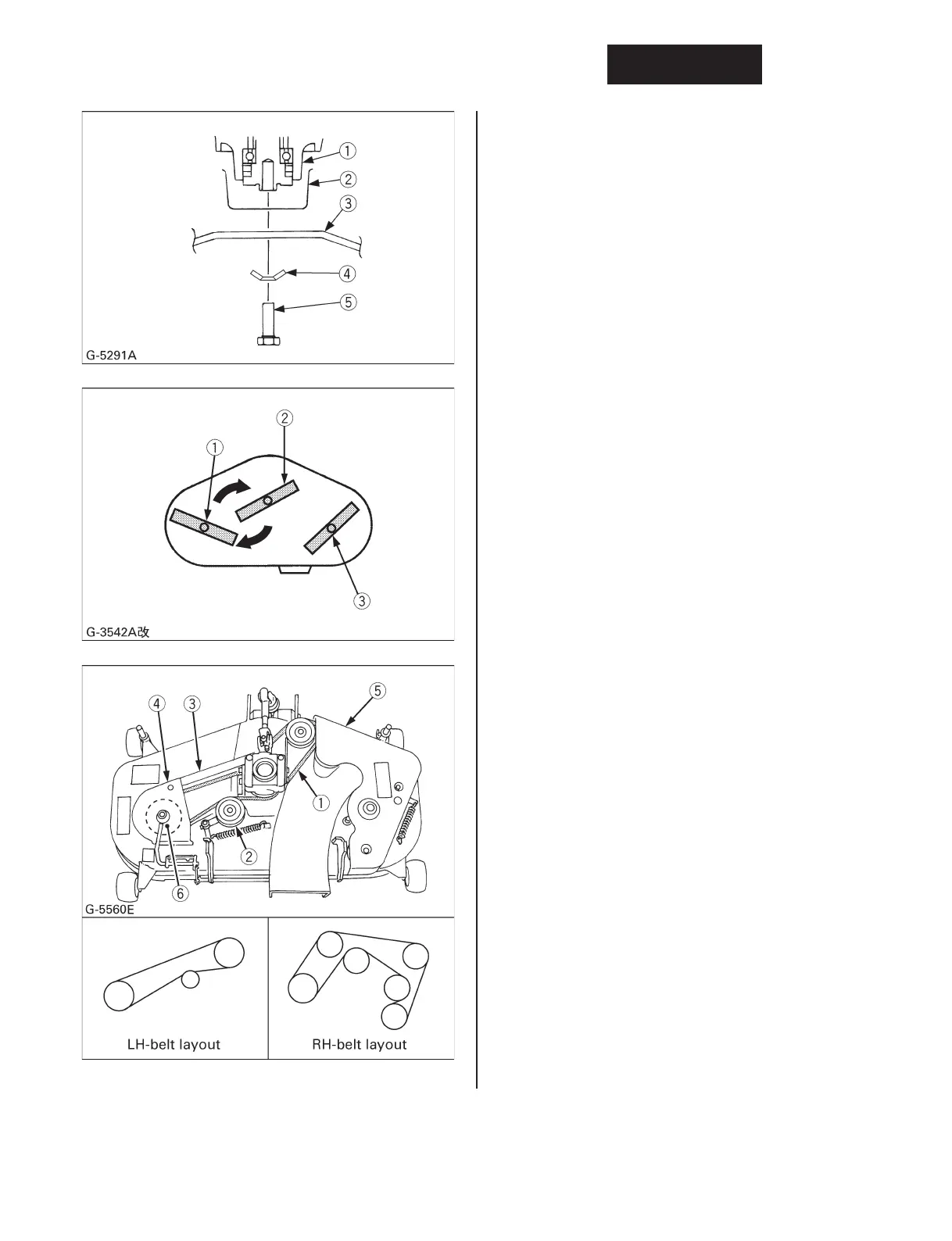 ①
②
③
④
⑤
G-5291A

②
①
③
G-3542A改

④ ③ ⑤
①
②
⑥
G-5560E

LH-belt layout
RH-belt layout