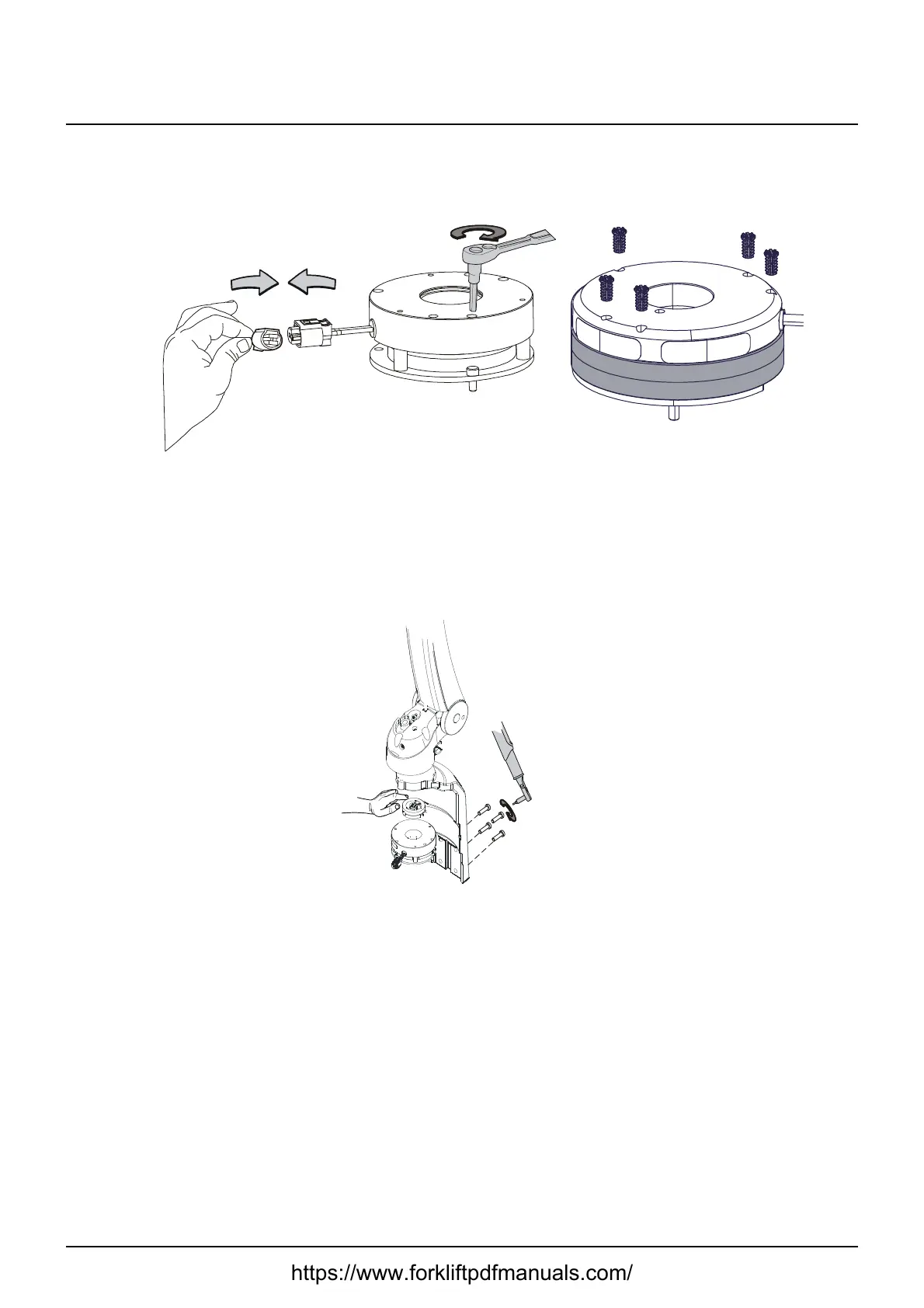 https://www.forkliftpdfmanuals.com/