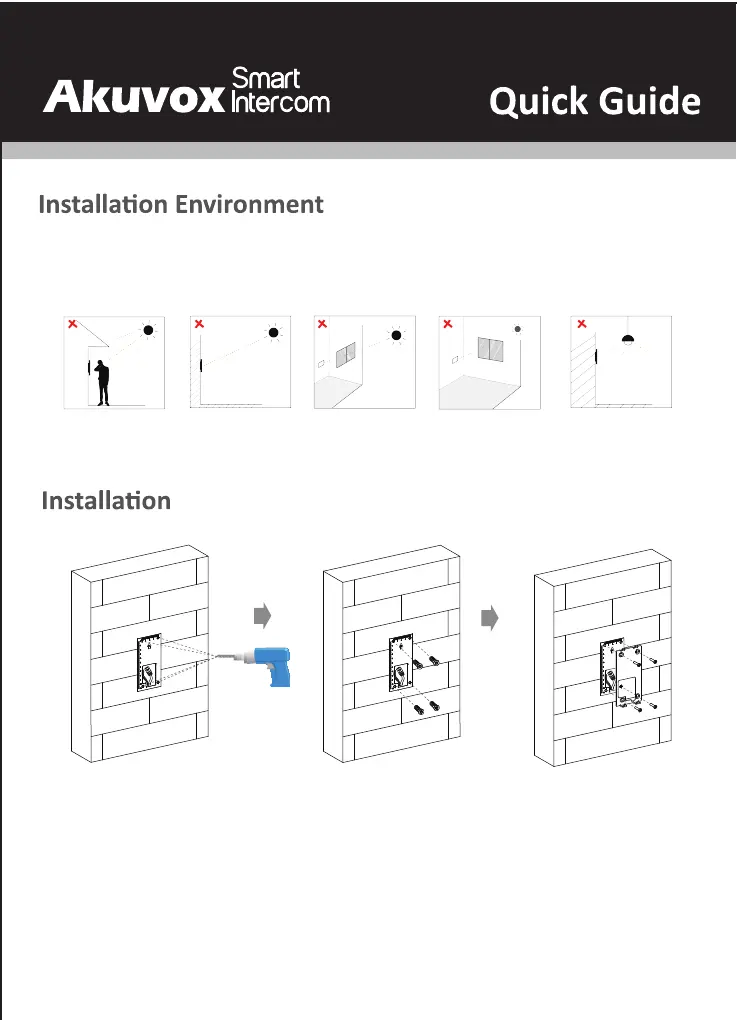 Akuvox Smart Intercom

Quick Guide

Installation Environment

Installation