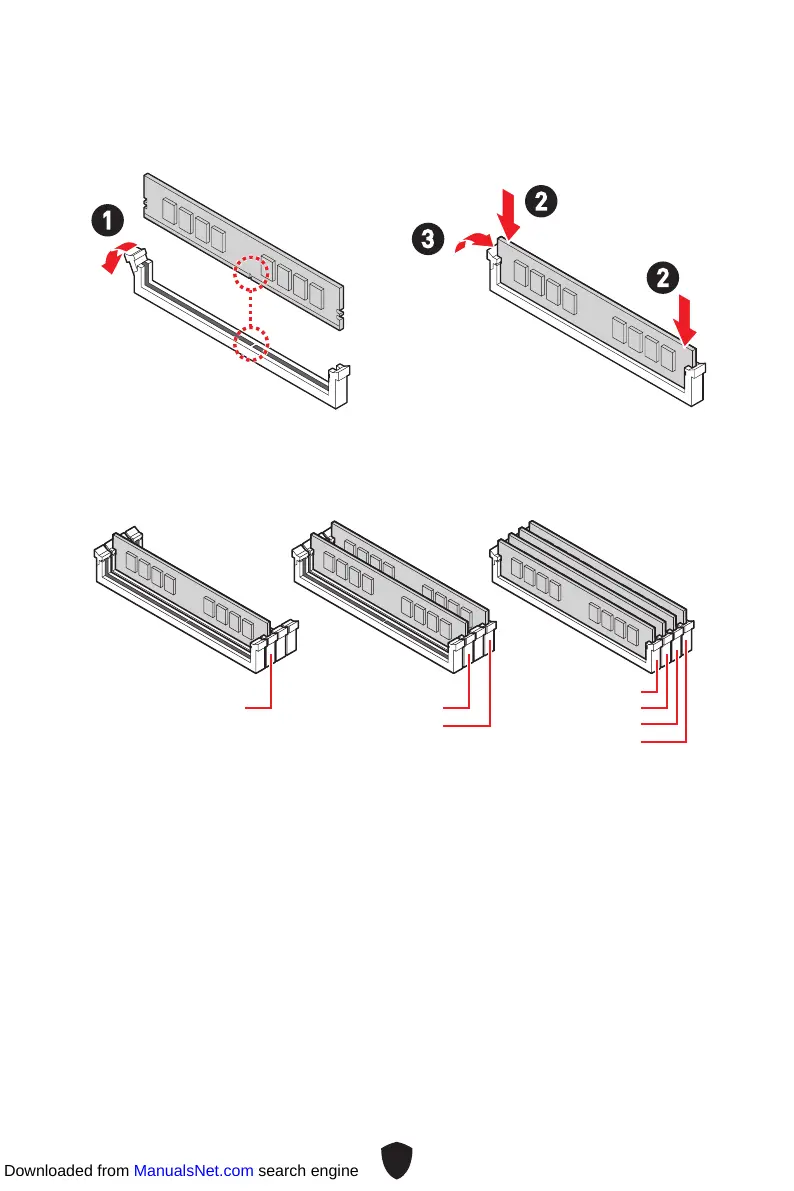 1

2

3

2

Downloaded from ManualsNet.com search engine