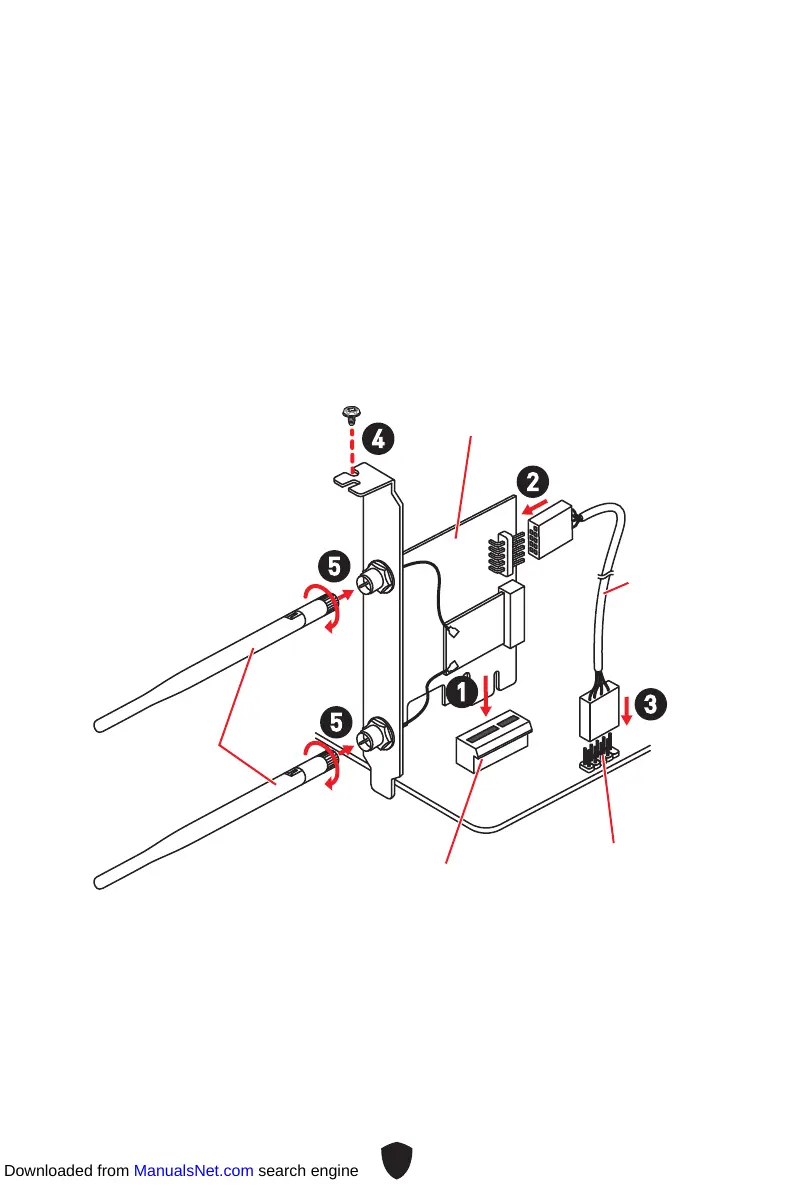 4

2

5

1

3

5

Downloaded from ManualsNet.com search engine