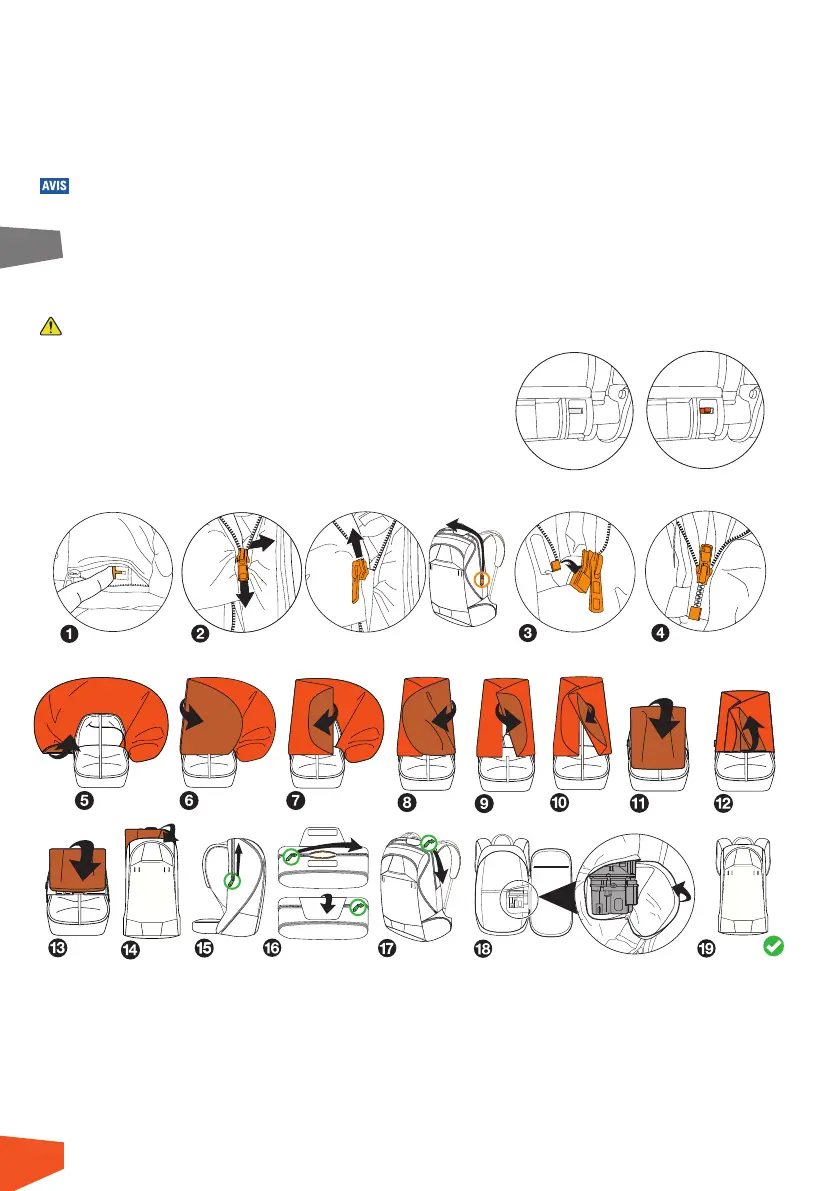 AVIS

1

2

3

4

5

6

7

8

9

10

11

12

13

14

15

16

17

18

19