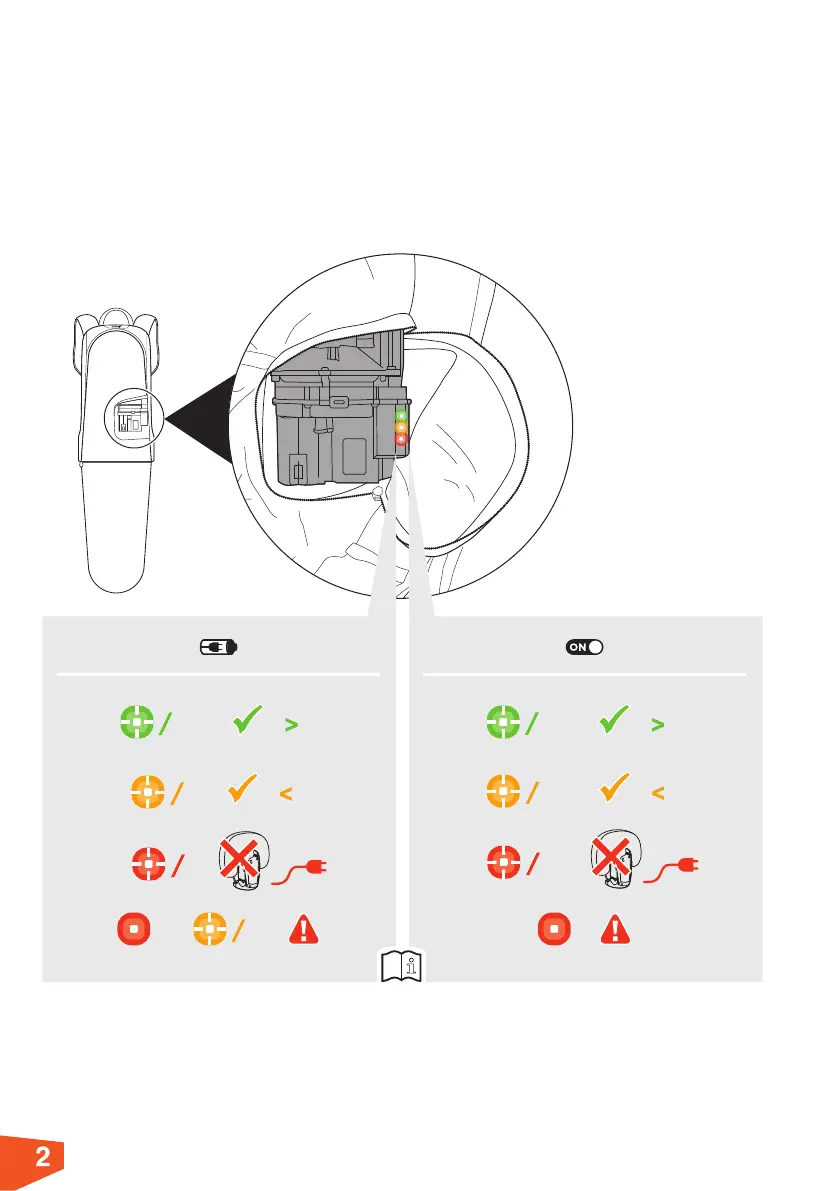 ON

/ >

/ <

/

/

/ >

/ <

/

2